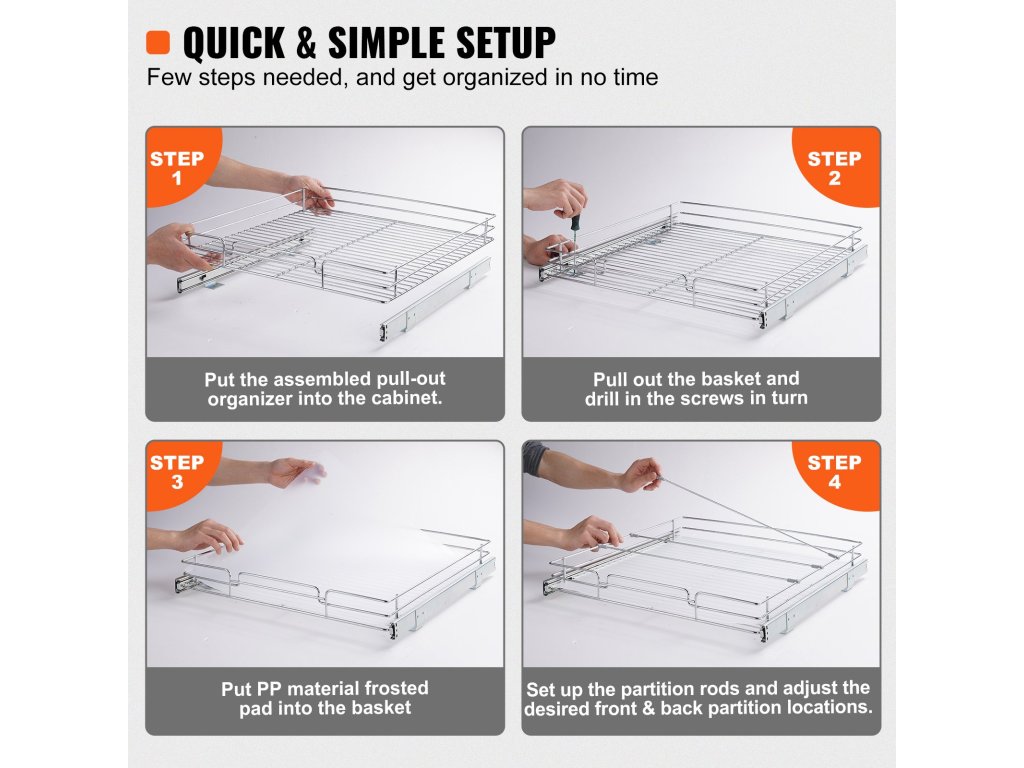 QUICK & SIMPLE SETUP
Few steps needed, and get organized in no time

STEP 1

Put the assembled pull-out organizer into the cabinet.

STEP 2

Pull out the basket and drill in the screws in turn

STEP 3

Put PP material frosted pad into the basket

STEP 4

Set up the partition rods and adjust the desired front & back partition locations.