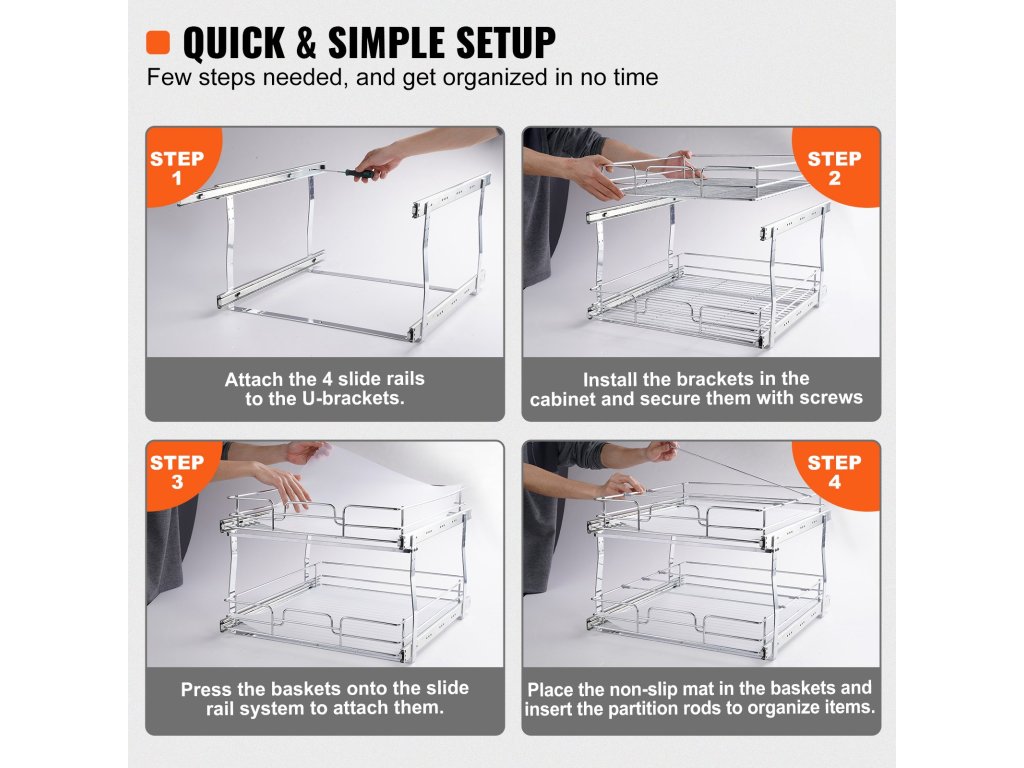 QUICK & SIMPLE SETUP
Few steps needed, and get organized in no time

STEP 1

Attach the 4 slide rails to the U-brackets.

STEP 2

Install the brackets in the cabinet and secure them with screws

STEP 3

Press the baskets onto the slide rail system to attach them.

STEP 4

Place the non-slip mat in the baskets and insert the partition rods to organize items.