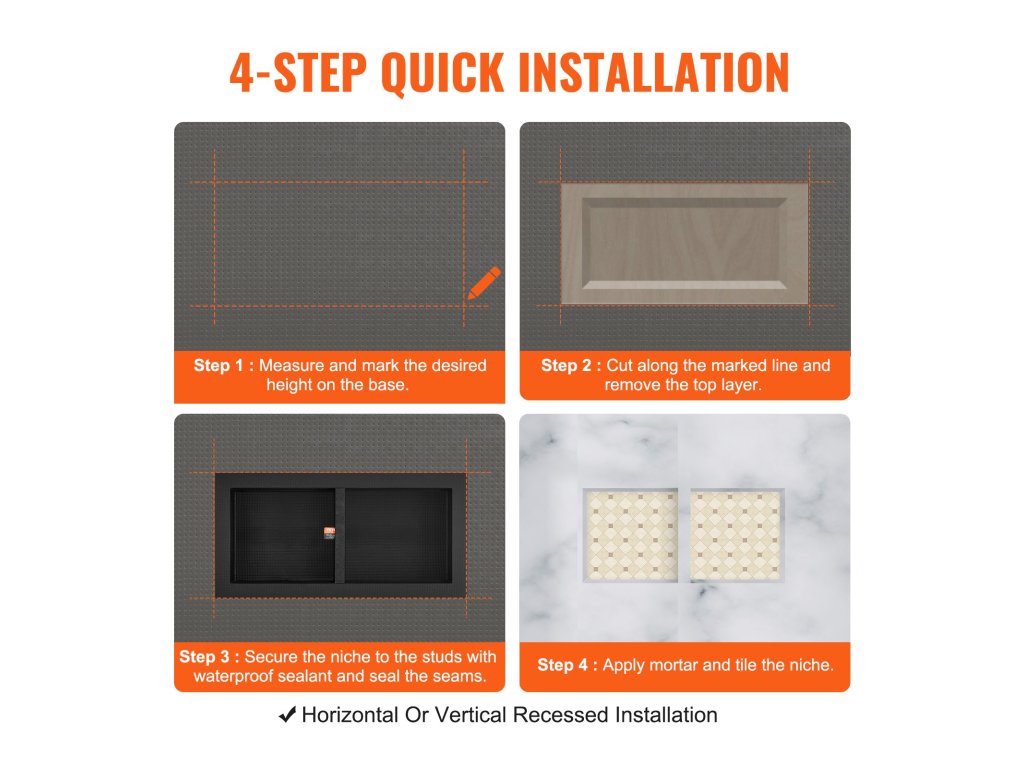 4-STEP QUICK INSTALLATION

Step 1 : Measure and mark the desired height on the base.

Step 2 : Cut along the marked line and remove the top layer.

Step 3 : Secure the niche to the studs with waterproof sealant and seal the seams.

Step 4 : Apply mortar and tile the niche.

✔ Horizontal Or Vertical Recessed Installation