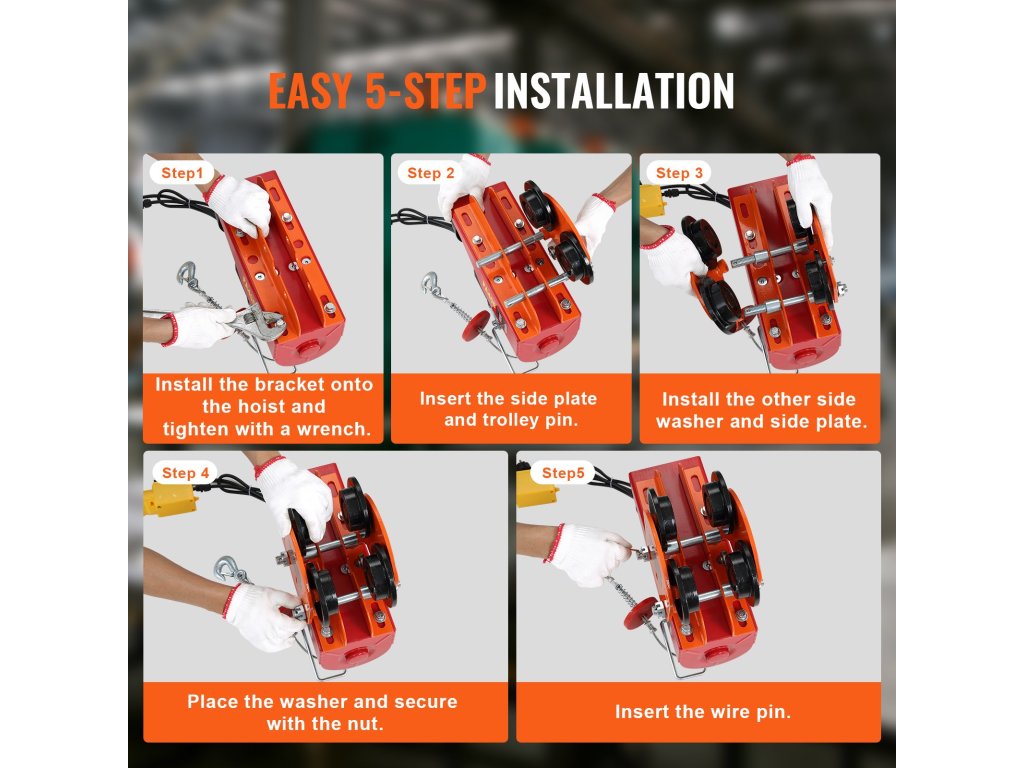 EASY 5-STEP INSTALLATION

Step1

Install the bracket onto the hoist and tighten with a wrench.

Step 2

Insert the side plate and trolley pin.

Step 3

Install the other side washer and side plate.

Step 4

Place the washer and secure with the nut.

Step5

Insert the wire pin.