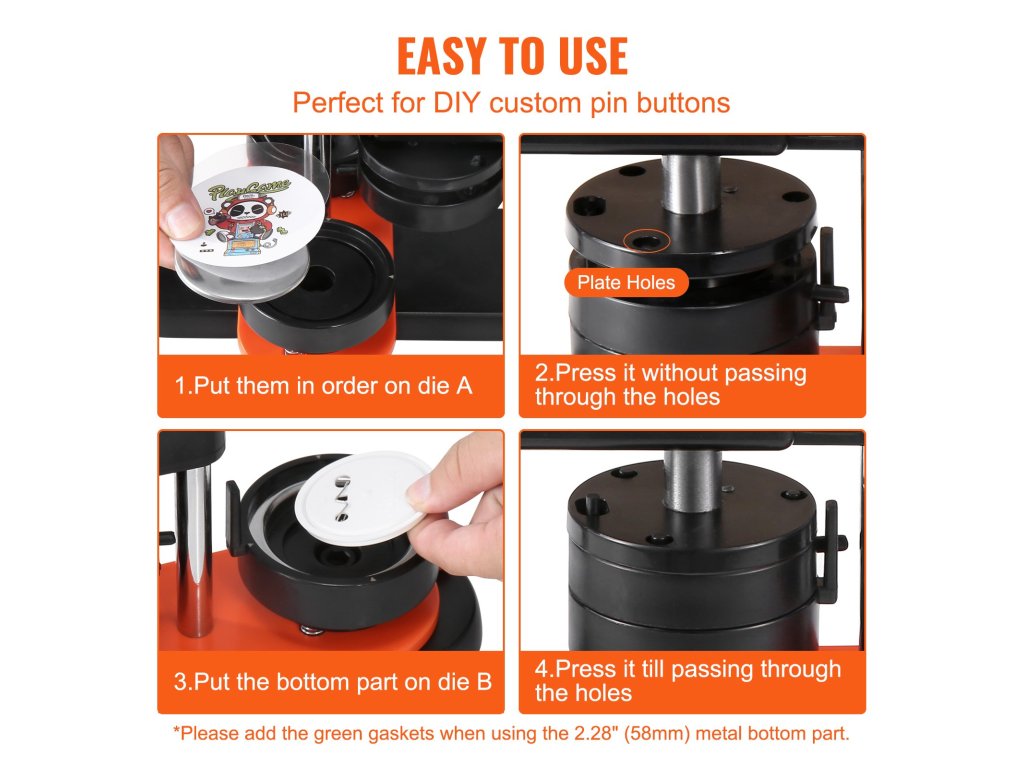 EASY TO USE
Perfect for DIY custom pin buttons

Play Game

1.Put them in order on die A

Plate Holes

2.Press it without passing through the holes

3.Put the bottom part on die B

4.Press it till passing through the holes

*Please add the green gaskets when using the 2.28" (58mm) metal bottom part.