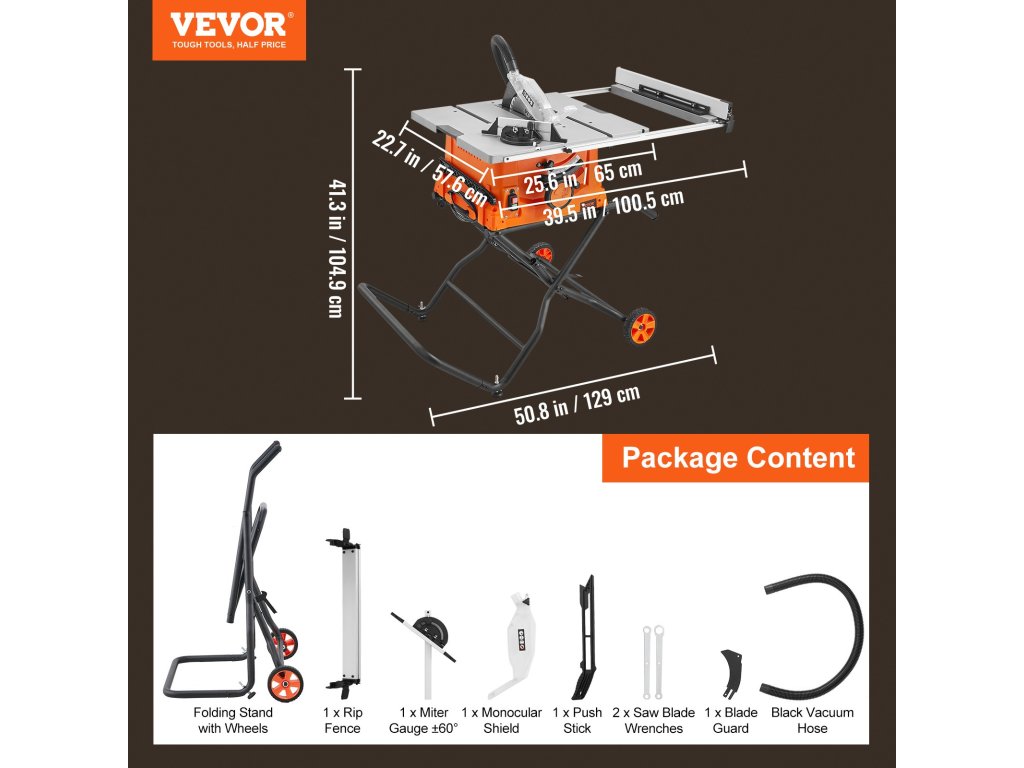 VEVOR®
TOUGH TOOLS, HALF PRICE

41.3 in / 104.9 cm

22.7 in / 57.6 cm

25.6 in / 65 cm

39.5 in / 100.5 cm

50.8 in / 129 cm

Package Content

Folding Stand with Wheels

1 x Rip Fence

1 x Miter Gauge ±60°

1 x Monocular Shield

1 x Push Stick

2 x Saw Blade Wrenches

1 x Blade Guard

Black Vacuum Hose