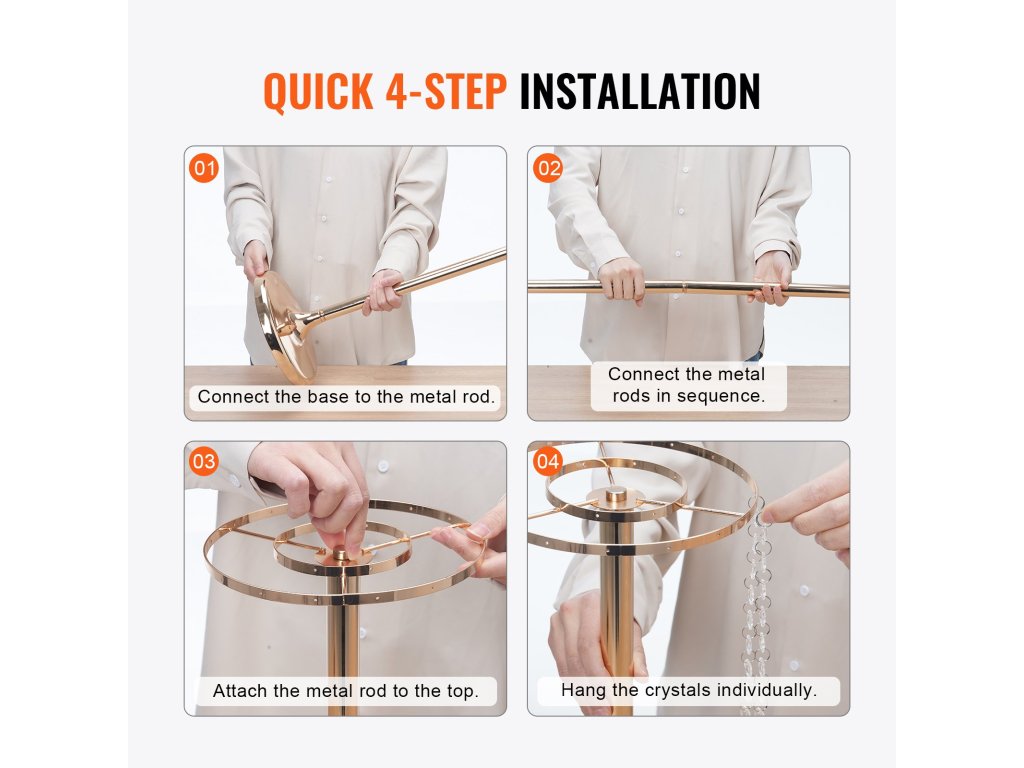 QUICK 4-STEP INSTALLATION

01
Connect the base to the metal rod.

02
Connect the metal rods in sequence.

03
Attach the metal rod to the top.

04
Hang the crystals individually.