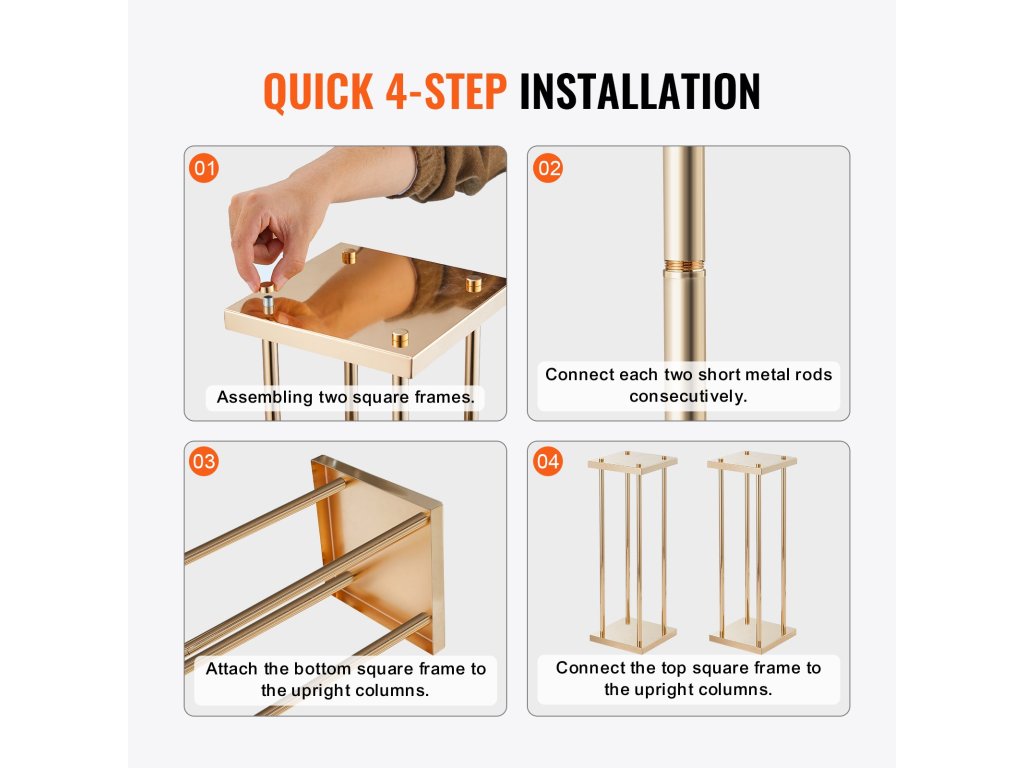 QUICK 4-STEP INSTALLATION

01
Assembling two square frames.

02
Connect each two short metal rods consecutively.

03
Attach the bottom square frame to the upright columns.

04
Connect the top square frame to the upright columns.