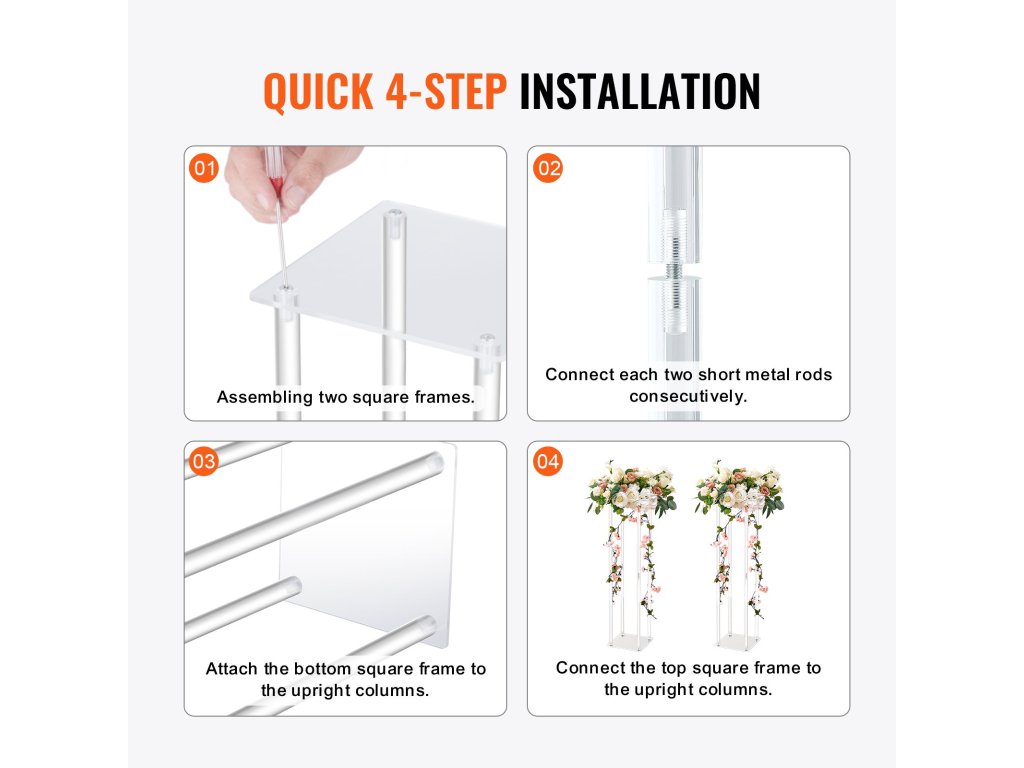 QUICK 4-STEP INSTALLATION

01

Assembling two square frames.

02

Connect each two short metal rods consecutively.

03

Attach the bottom square frame to the upright columns.

04

Connect the top square frame to the upright columns.