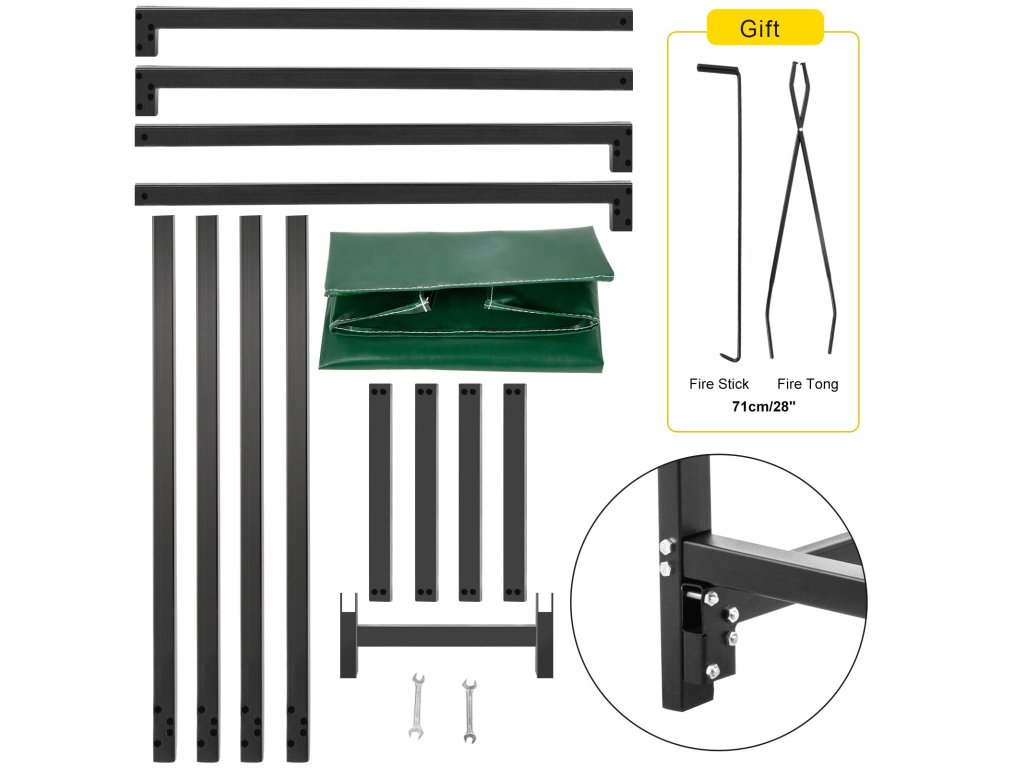 Gift

Fire Stick
Fire Tong
71cm/28"