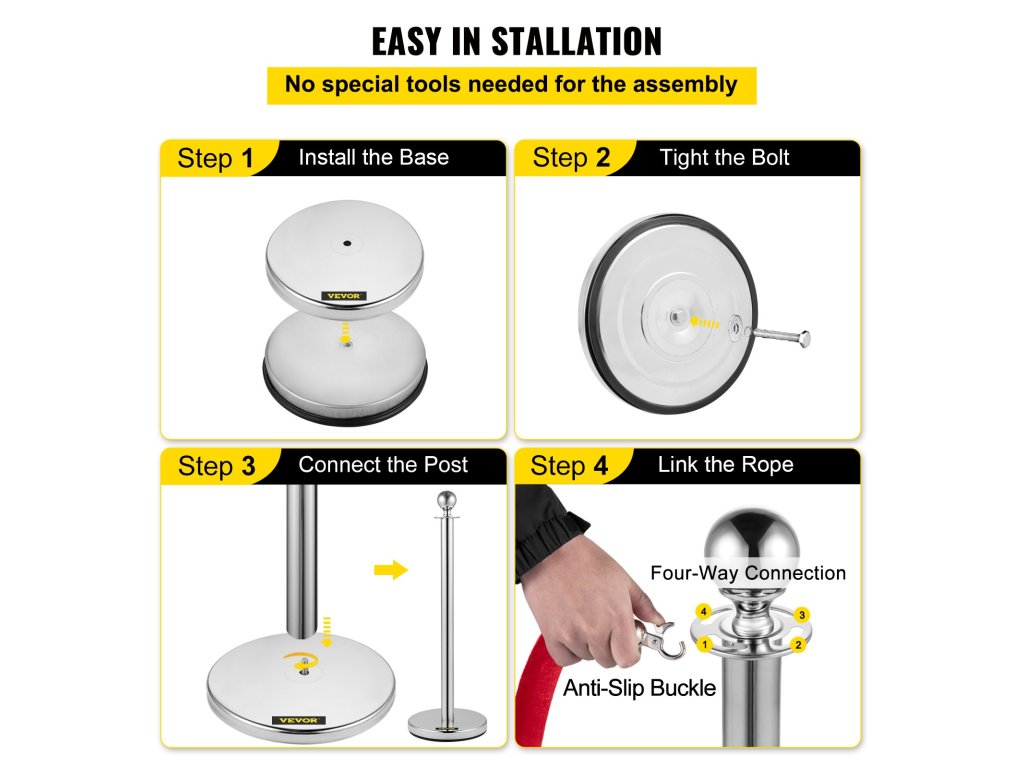 EASY IN STALLATION

No special tools needed for the assembly

Step 1 Install the Base

VEVOR

Step 2 Tight the Bolt

Step 3 Connect the Post

VEVOR

Step 4 Link the Rope

Four-Way Connection

4 3 1 2

Anti-Slip Buckle