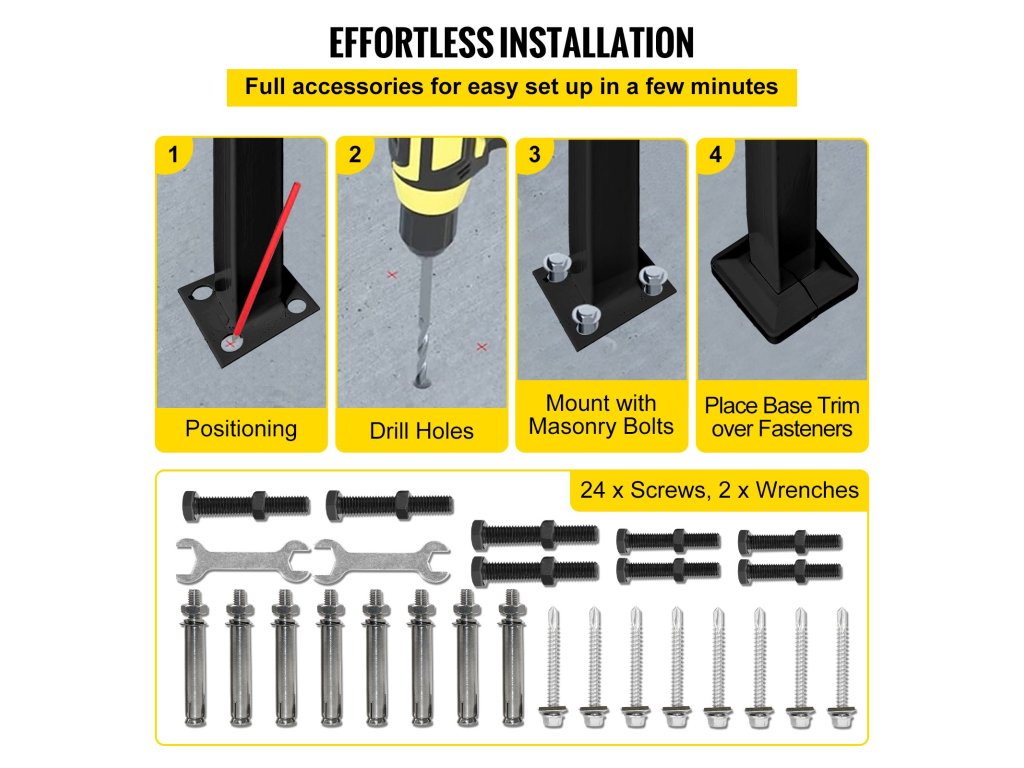 EFFORTLESS INSTALLATION

Full accessories for easy set up in a few minutes

1

Positioning

2

Drill Holes

3

Mount with Masonry Bolts

4

Place Base Trim over Fasteners

24 x Screws, 2 x Wrenches