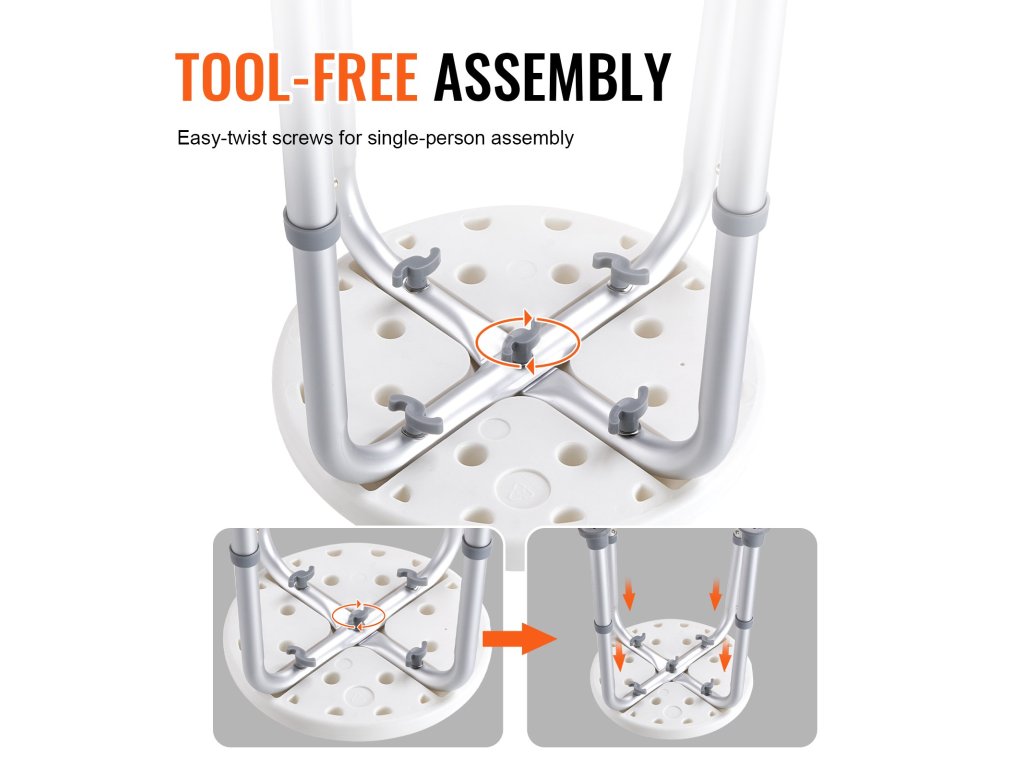 TOOL-FREE ASSEMBLY

Easy-twist screws for single-person assembly