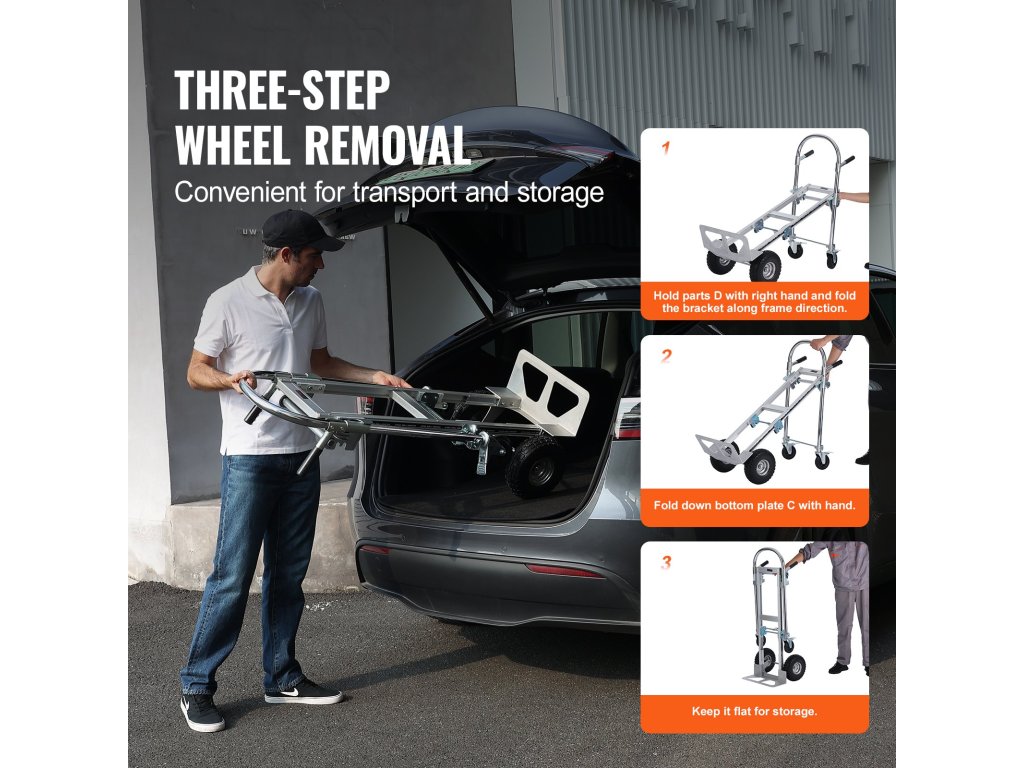 THREE-STEP WHEEL REMOVAL
Convenient for transport and storage

1
Hold parts D with right hand and fold the bracket along frame direction.

2
Fold down bottom plate C with hand.

3
Keep it flat for storage.