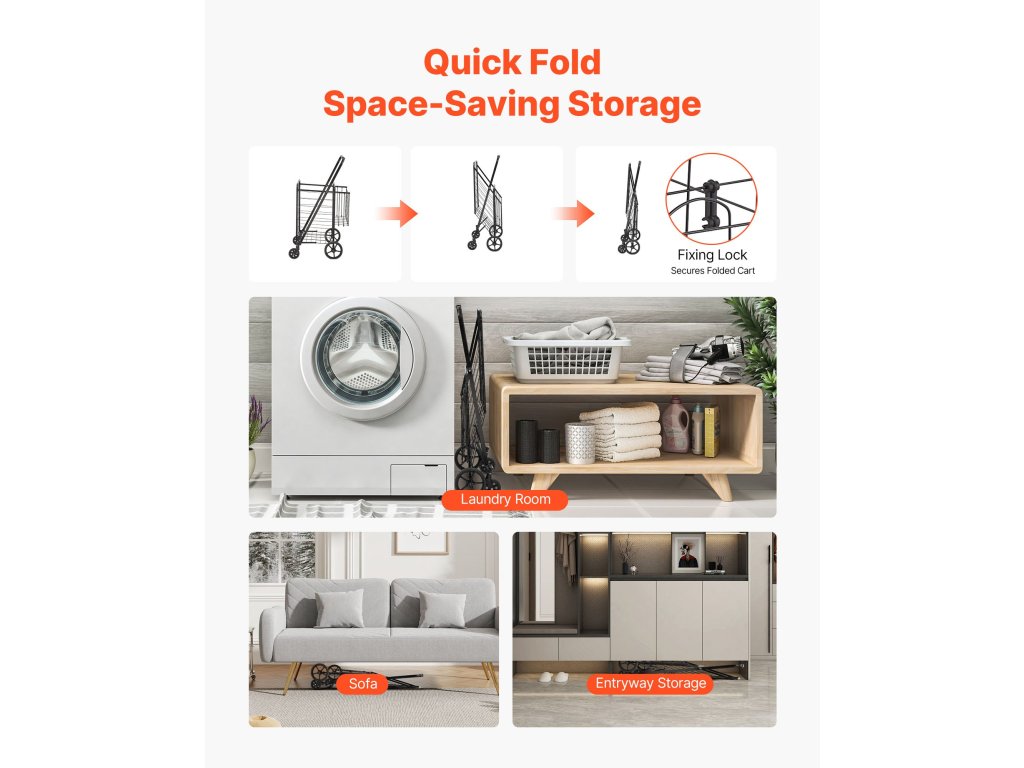 Quick Fold
Space-Saving Storage

Fixing Lock
Secures Folded Cart

Laundry Room

Sofa

Entryway Storage