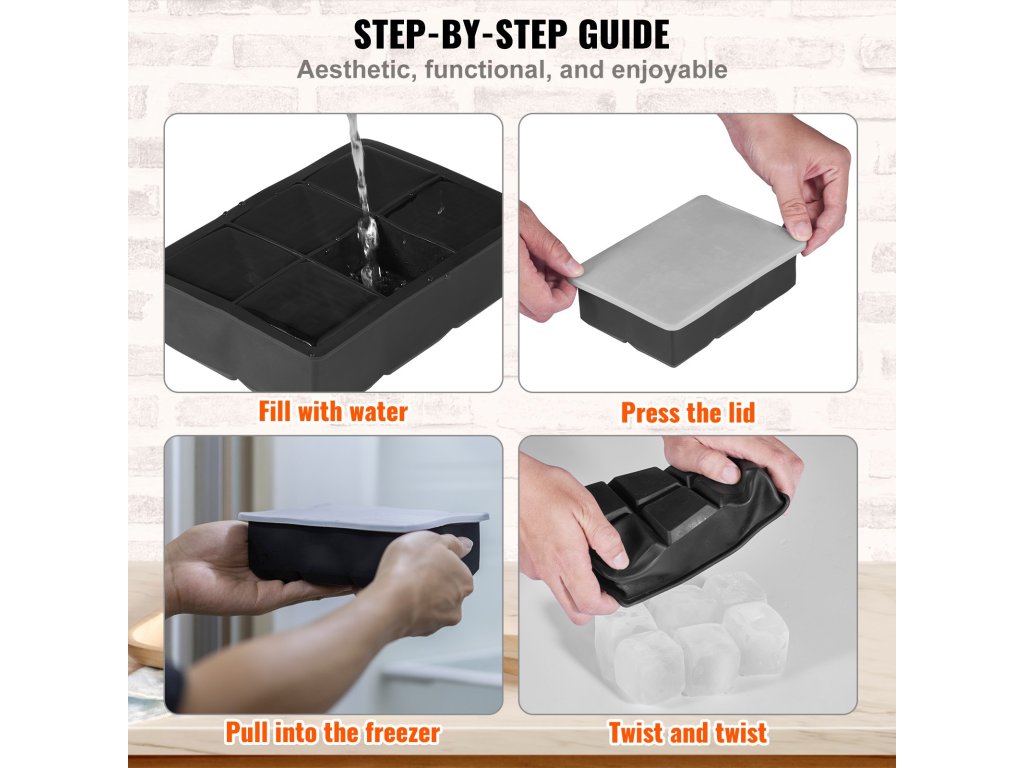 STEP-BY-STEP GUIDE
Aesthetic, functional, and enjoyable

Fill with water

Press the lid

Pull into the freezer

Twist and twist