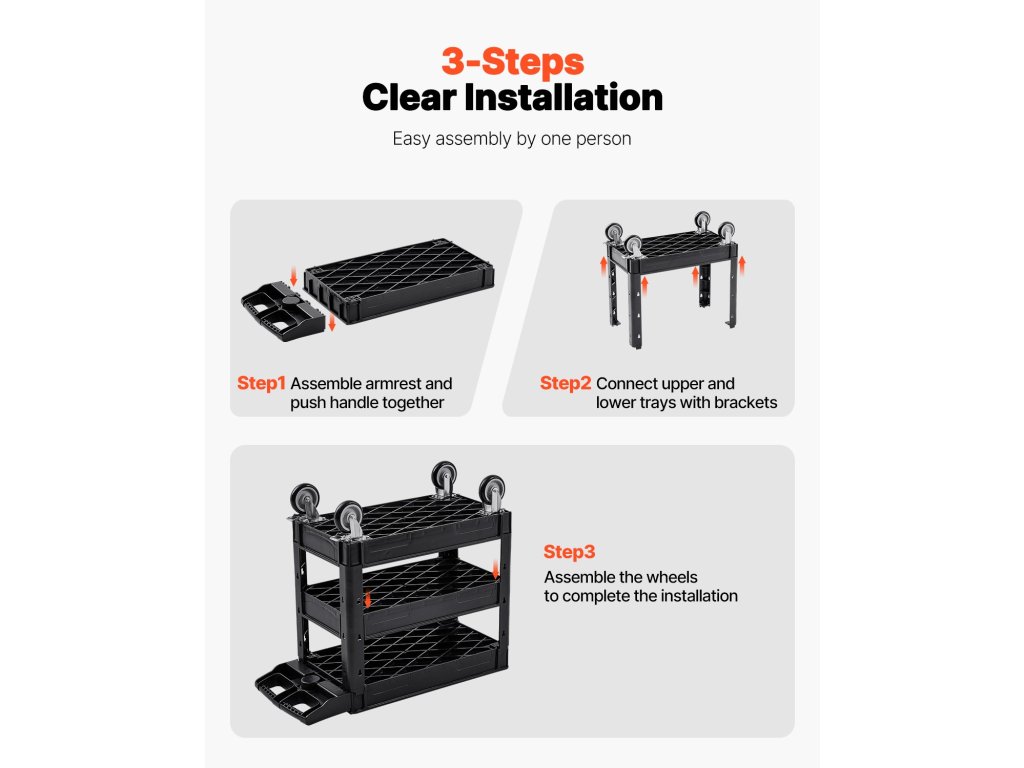 3-Steps
Clear Installation

Easy assembly by one person

Step1 Assemble armrest and push handle together

Step2 Connect upper and lower trays with brackets

Step3
Assemble the wheels to complete the installation