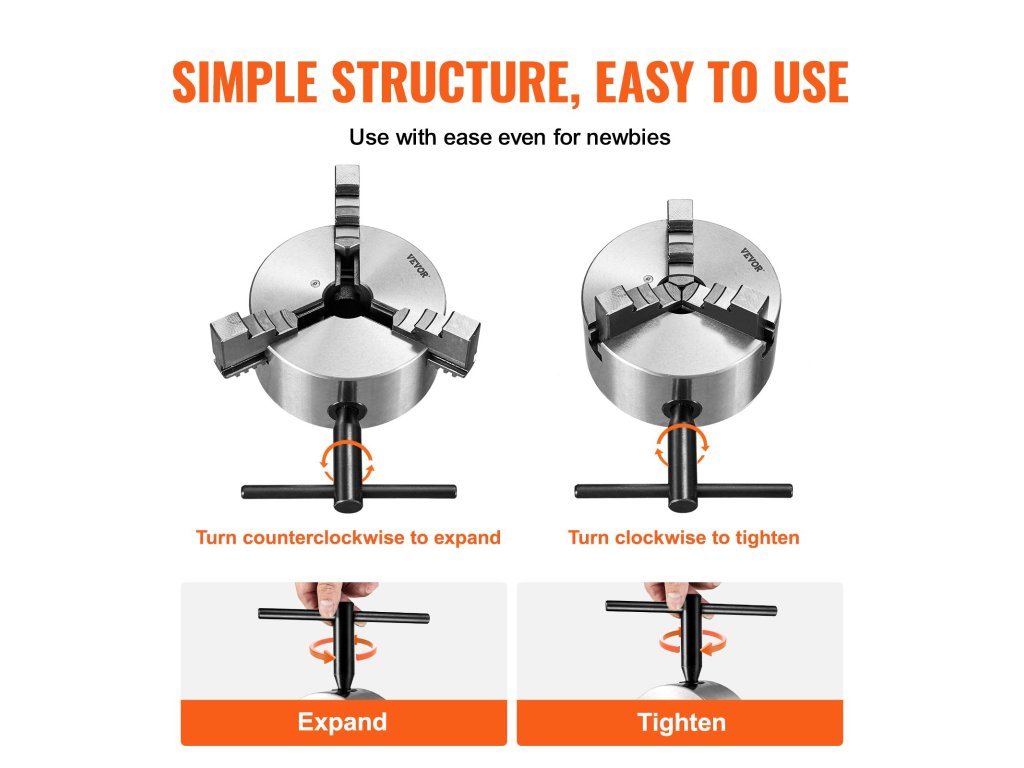 SIMPLE STRUCTURE, EASY TO USE

Use with ease even for newbies

VEVOR

VEVOR

Turn counterclockwise to expand

Turn clockwise to tighten

Expand

Tighten