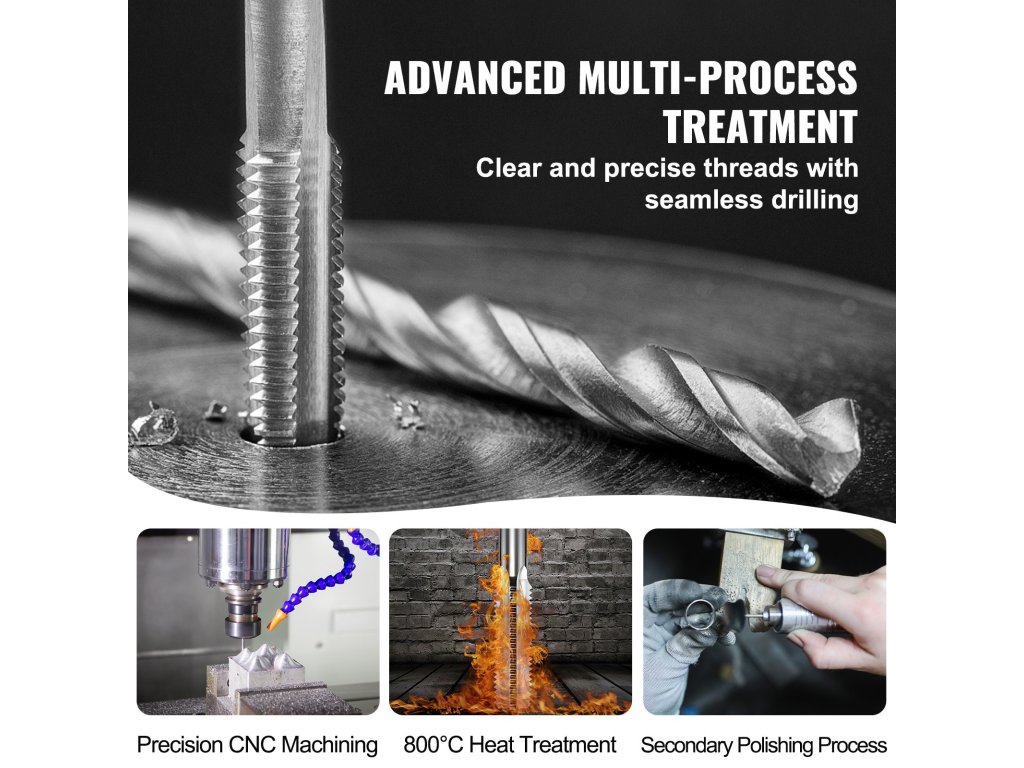 ADVANCED MULTI-PROCESS TREATMENT
Clear and precise threads with seamless drilling

Precision CNC Machining

800°C Heat Treatment

Secondary Polishing Process