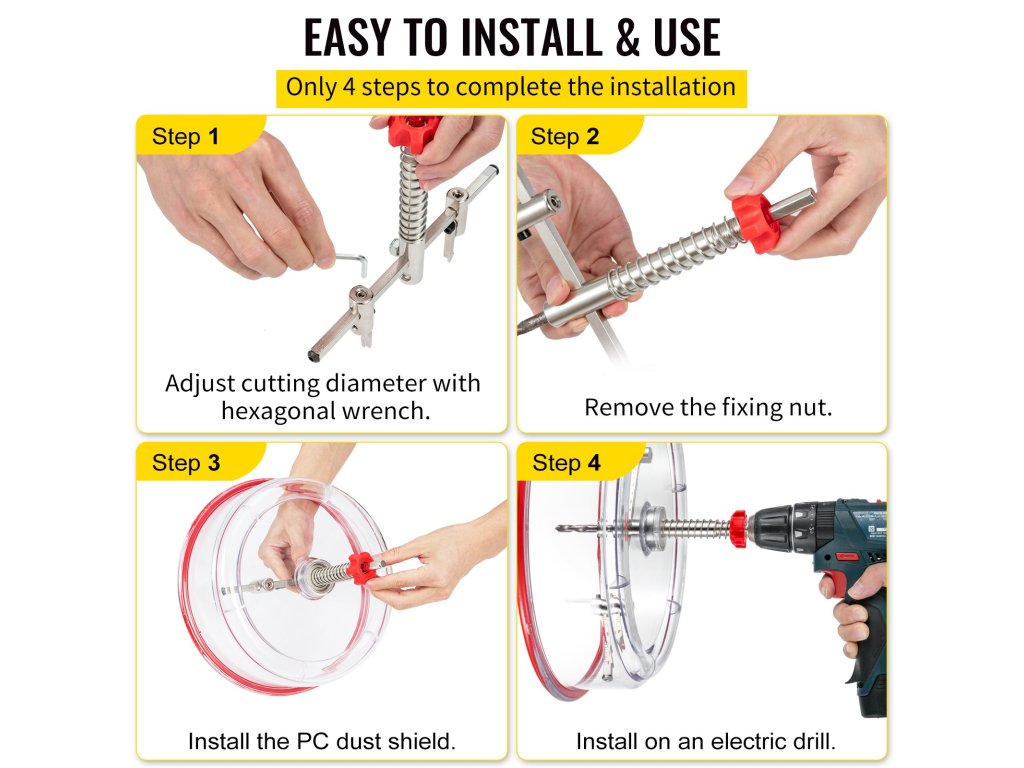 EASY TO INSTALL & USE

Only 4 steps to complete the installation

Step 1

Adjust cutting diameter with hexagonal wrench.

Step 2

Remove the fixing nut.

Step 3

Install the PC dust shield.

Step 4

Install on an electric drill.