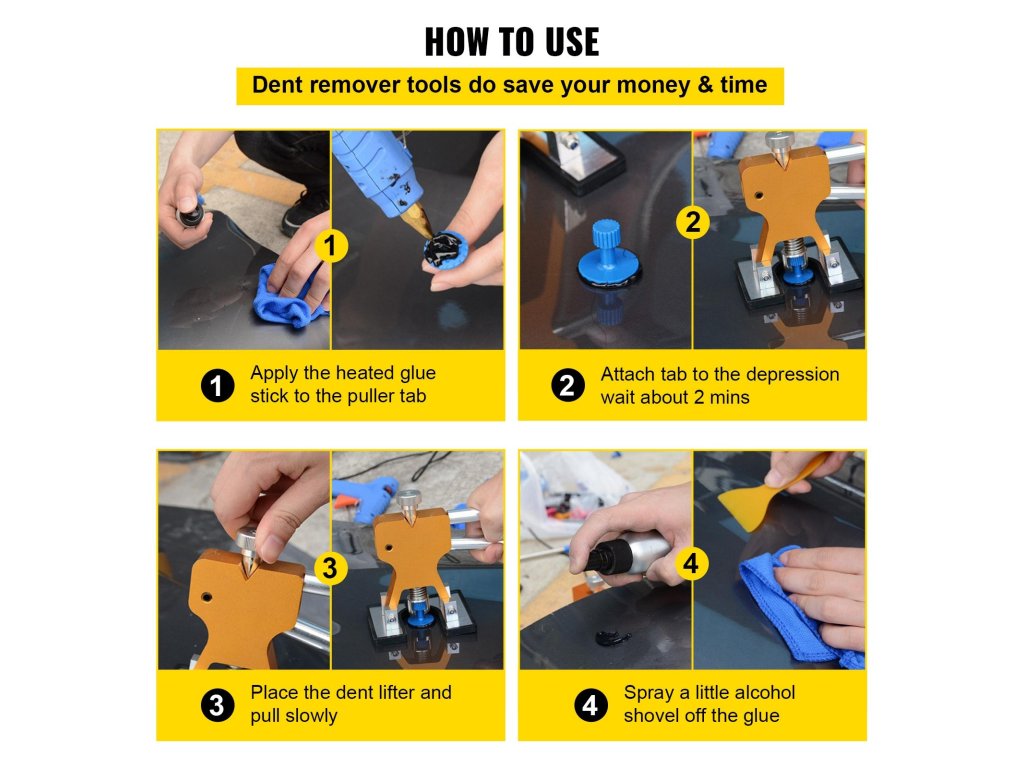 HOW TO USE

Dent remover tools do save your money & time

1

1 Apply the heated glue stick to the puller tab

2

2 Attach tab to the depression wait about 2 mins

3

3 Place the dent lifter and pull slowly

4

4 Spray a little alcohol shovel off the glue