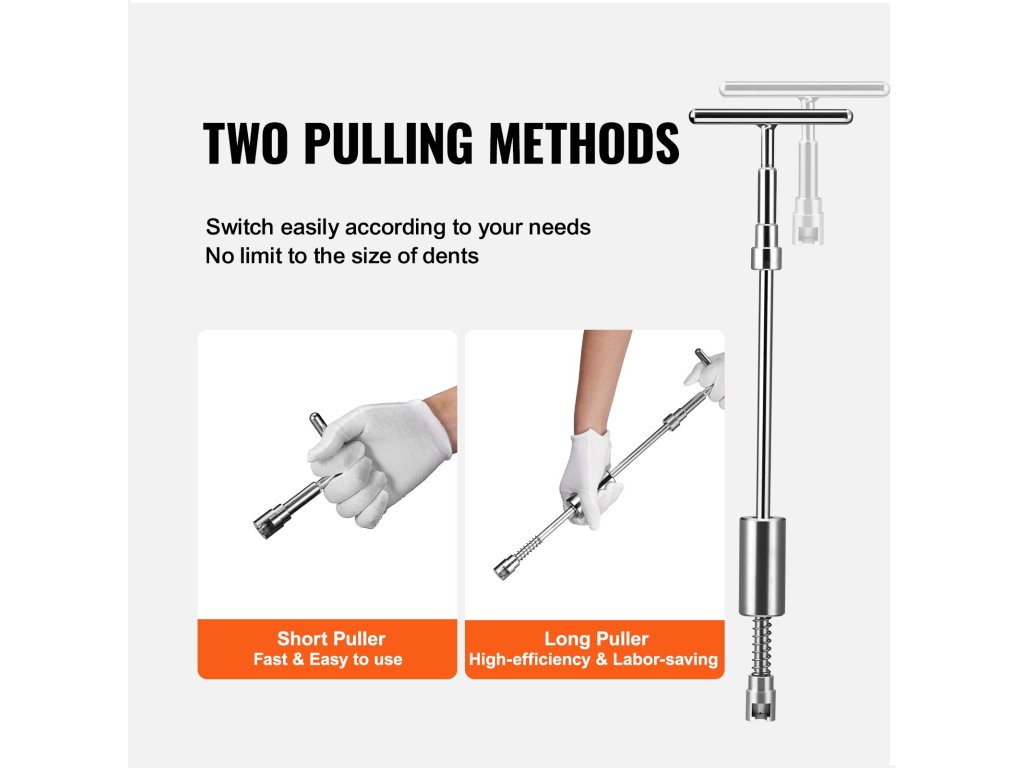 TWO PULLING METHODS

Switch easily according to your needs
No limit to the size of dents

Short Puller
Fast & Easy to use

Long Puller
High-efficiency & Labor-saving