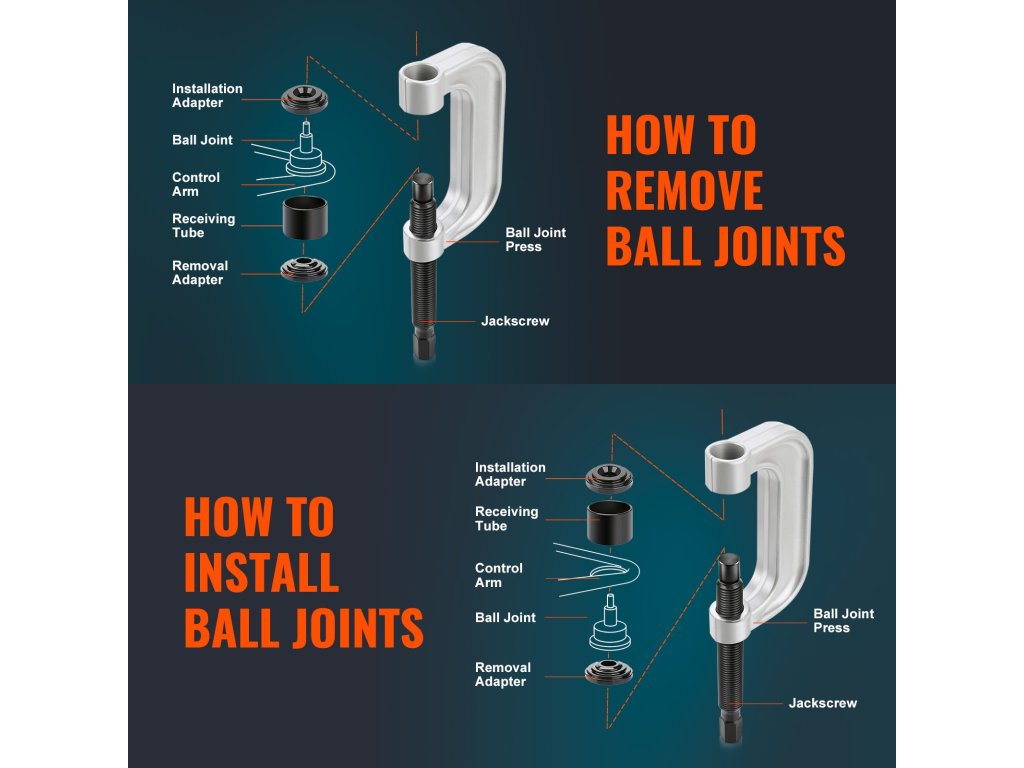 Installation Adapter

Ball Joint

Control Arm

Receiving Tube

Removal Adapter

Ball Joint Press

Jackscrew

HOW TO REMOVE BALL JOINTS

HOW TO INSTALL BALL JOINTS

Installation Adapter

Receiving Tube

Control Arm

Ball Joint

Removal Adapter

Ball Joint Press

Jackscrew