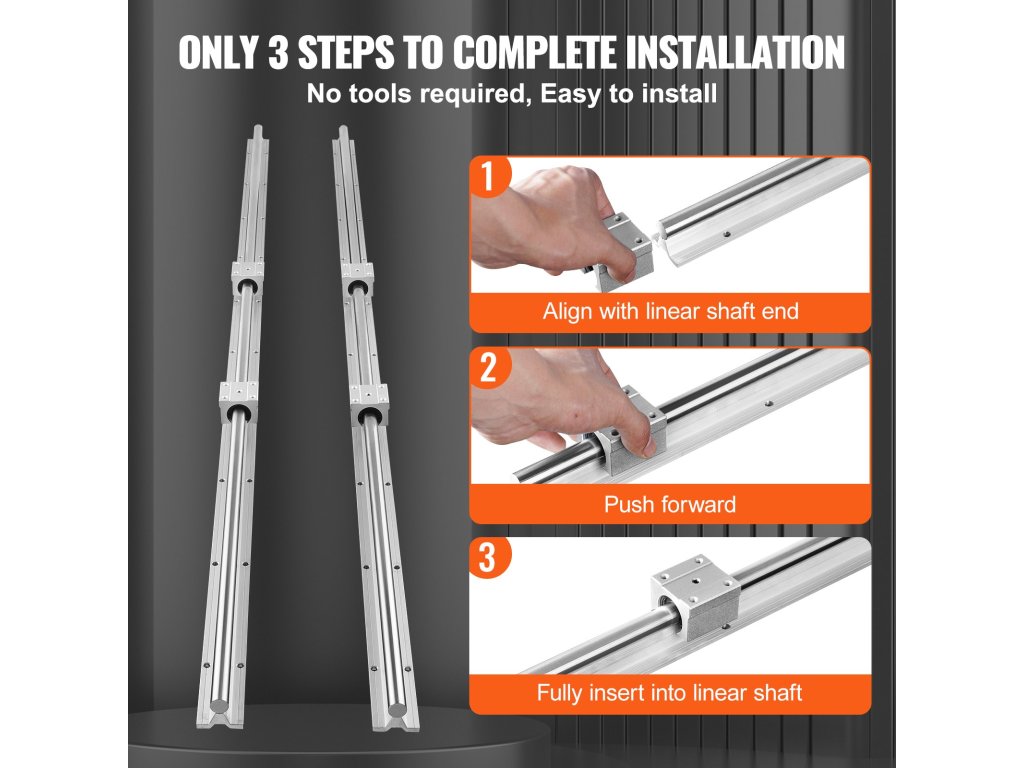 ONLY 3 STEPS TO COMPLETE INSTALLATION
No tools required, Easy to install

1
Align with linear shaft end

2
Push forward

3
Fully insert into linear shaft