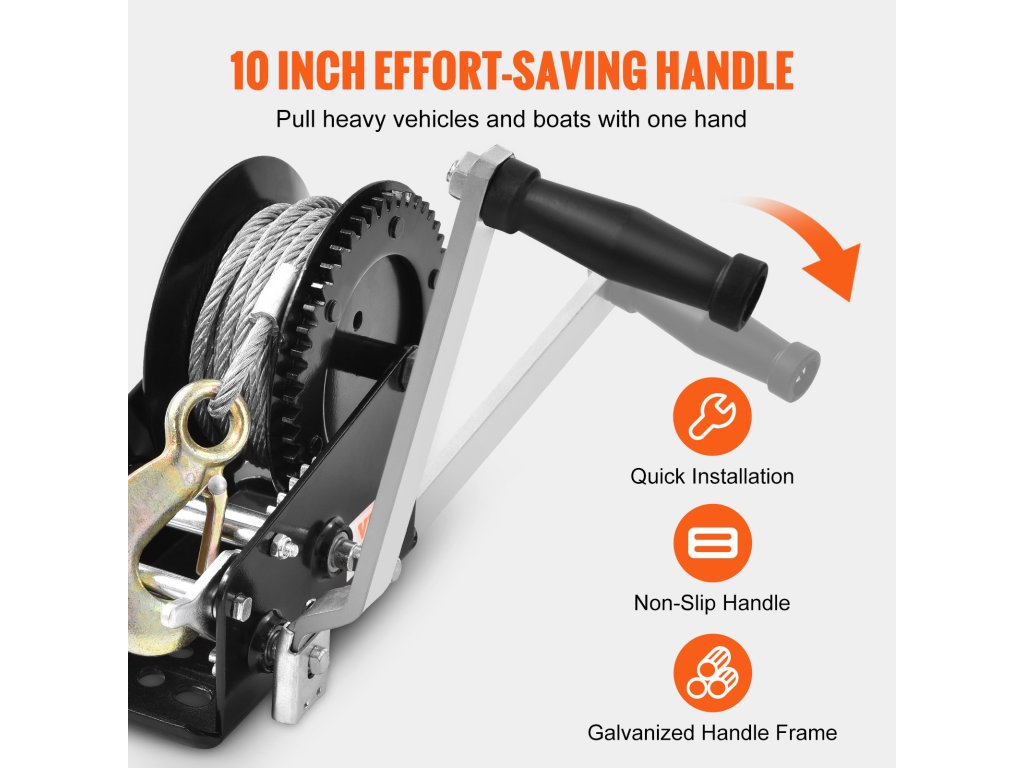 10 INCH EFFORT-SAVING HANDLE
Pull heavy vehicles and boats with one hand

Quick Installation

Non-Slip Handle

Galvanized Handle Frame