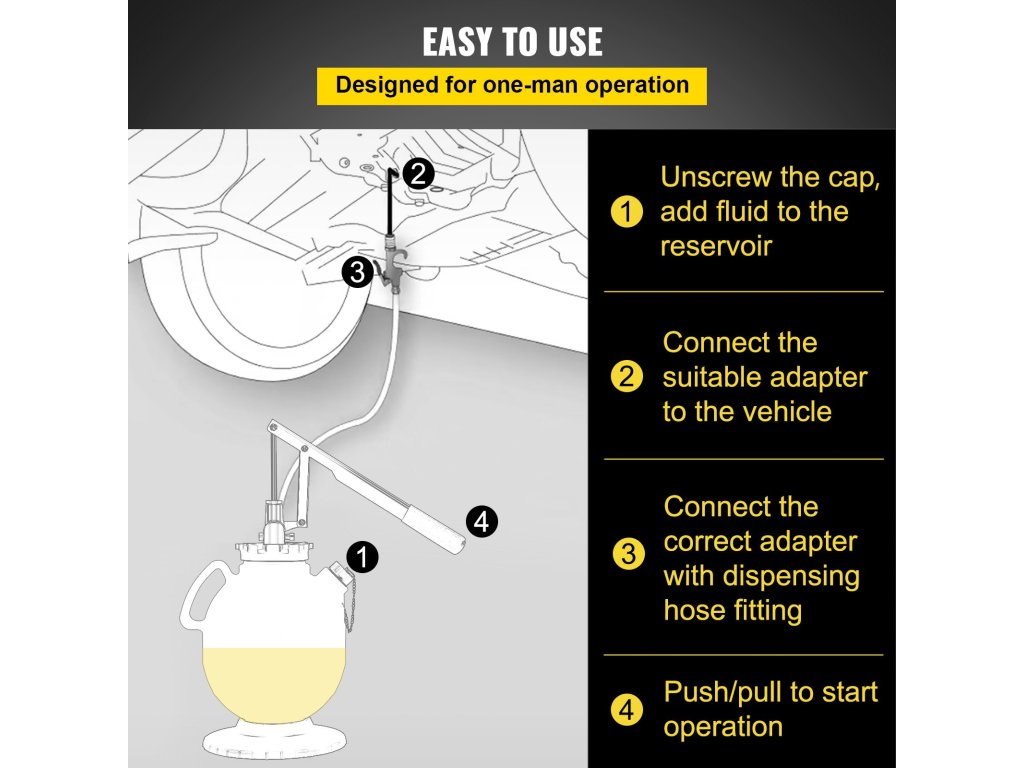 EASY TO USE

Designed for one-man operation

2

3

4

1

1 Unscrew the cap, add fluid to the reservoir

2 Connect the suitable adapter to the vehicle

3 Connect the correct adapter with dispensing hose fitting

4 Push/pull to start operation