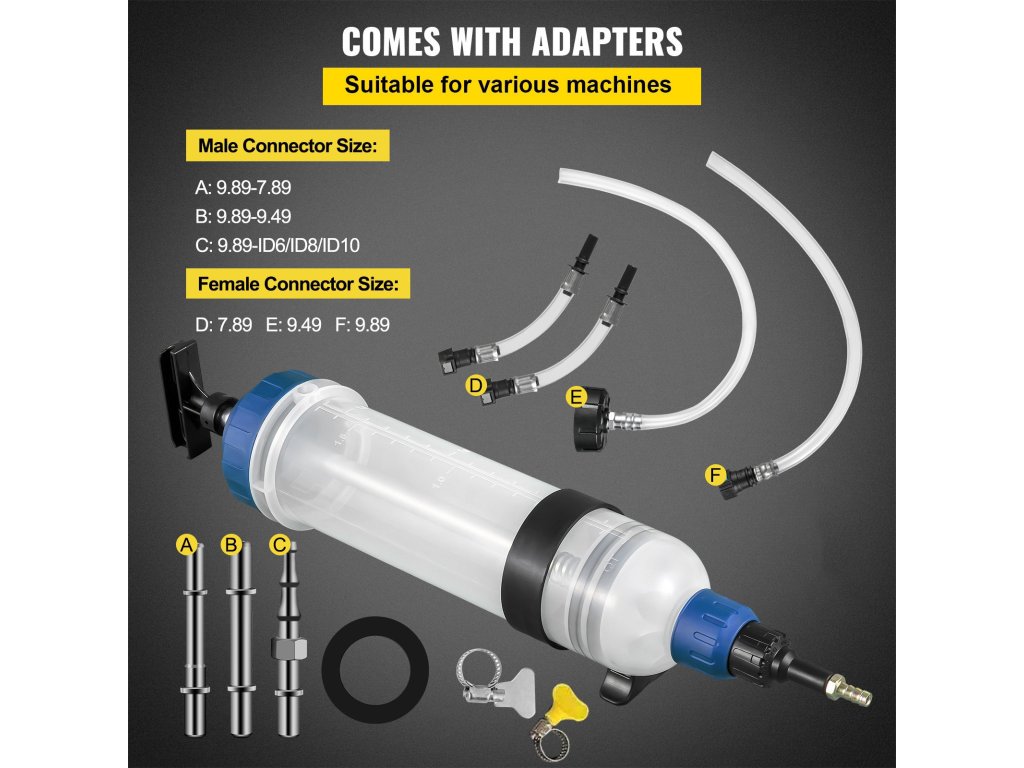 COMES WITH ADAPTERS

Suitable for various machines

Male Connector Size:

A: 9.89-7.89
B: 9.89-9.49
C: 9.89-ID6/ID8/ID10

Female Connector Size:

D: 7.89 E: 9.49 F: 9.89

D

E

F

A

B

C