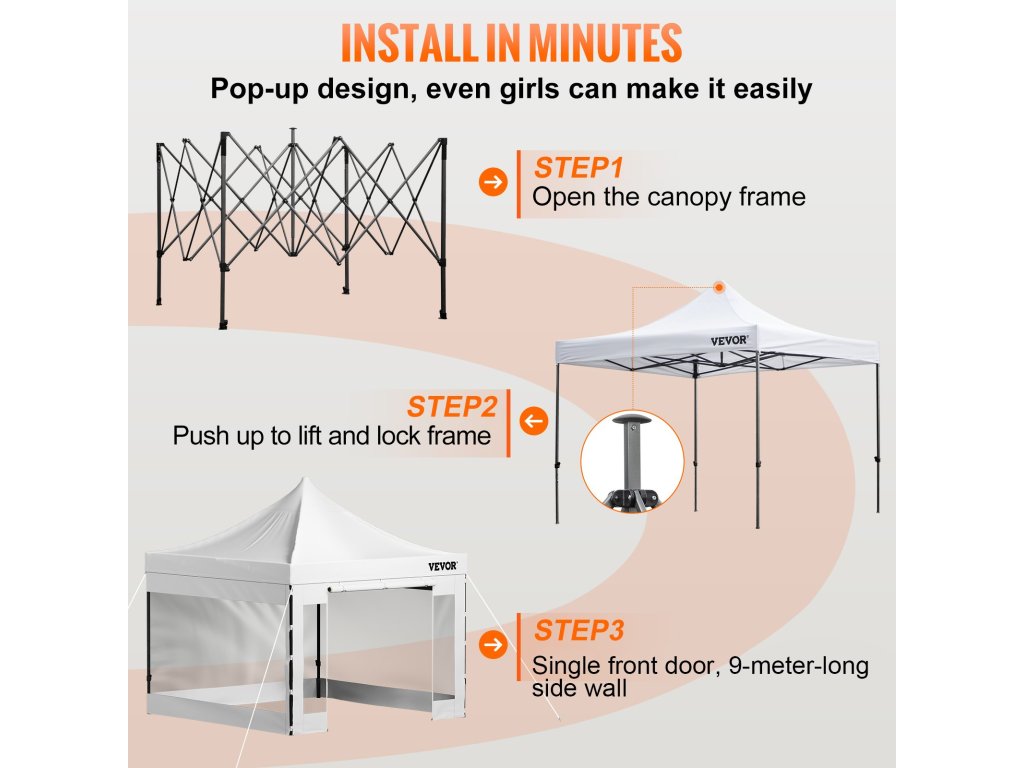 INSTALL IN MINUTES

Pop-up design, even girls can make it easily

STEP1
Open the canopy frame

VEVOR

STEP2
Push up to lift and lock frame

VEVOR

STEP3
Single front door, 9-meter-long side wall