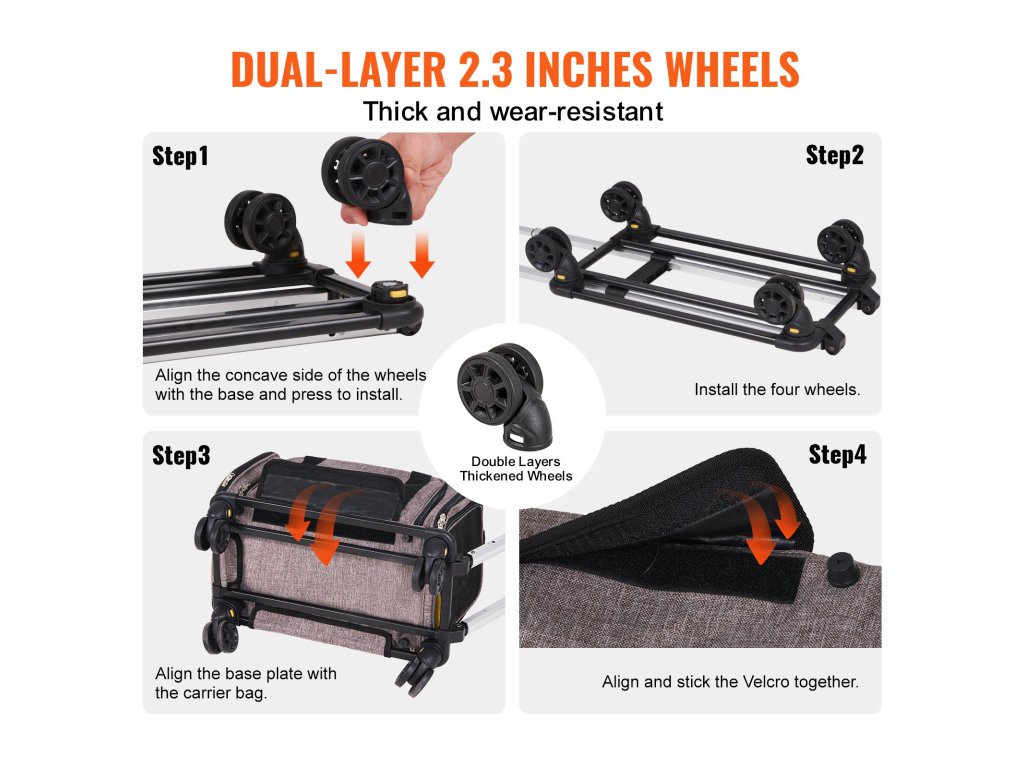 DUAL-LAYER 2.3 INCHES WHEELS

Thick and wear-resistant

Step1

Align the concave side of the wheels with the base and press to install.

Step2

Install the four wheels.

Double Layers Thickened Wheels

Step3

Align the base plate with the carrier bag.

Step4

Align and stick the Velcro together.