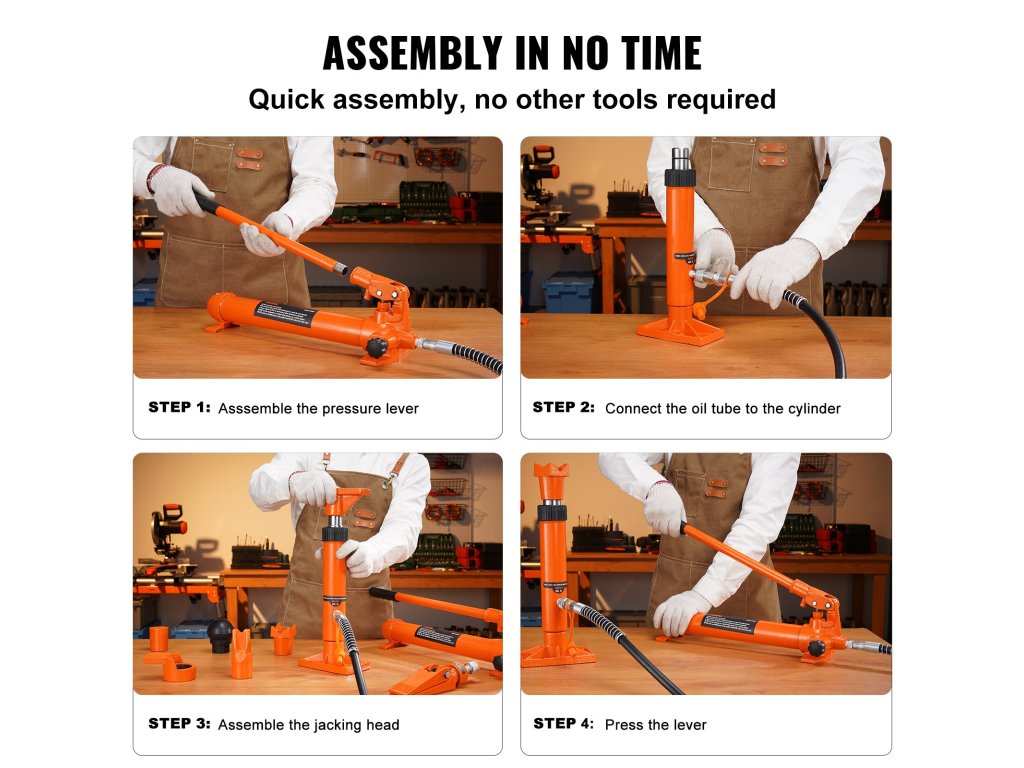 ASSEMBLY IN NO TIME
Quick assembly, no other tools required

STEP 1: Asssemble the pressure lever

STEP 2: Connect the oil tube to the cylinder

STEP 3: Assemble the jacking head

STEP 4: Press the lever