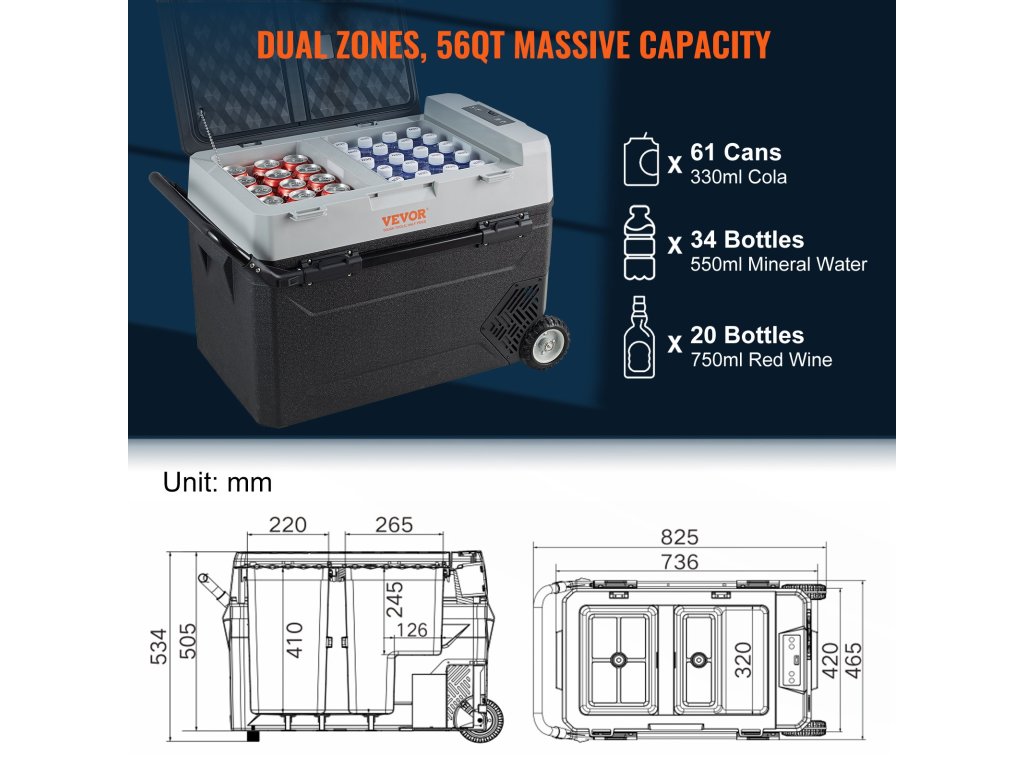 DUAL ZONES, 56QT MASSIVE CAPACITY

VEVOR

x 61 Cans
330ml Cola

x 34 Bottles
550ml Mineral Water

x 20 Bottles
750ml Red Wine

Unit: mm

220
265
534
505
410
245
126

825
736
320
420
465