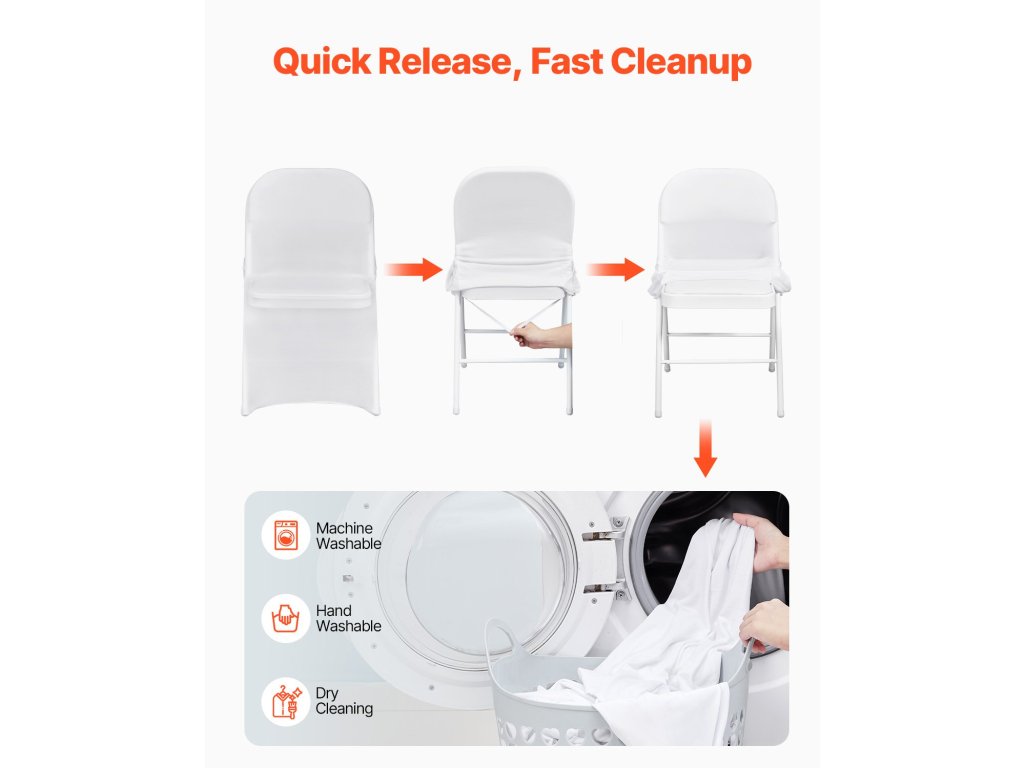 Quick Release, Fast Cleanup

Machine Washable

Hand Washable

Dry Cleaning