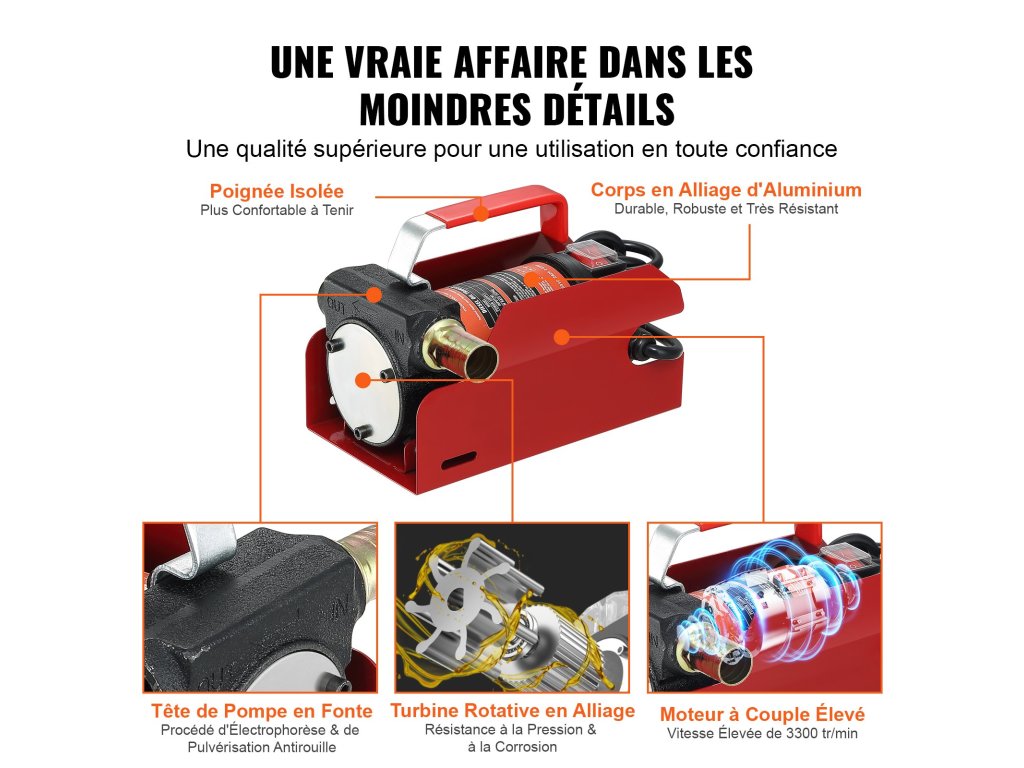 UNE VRAIE AFFAIRE DANS LES MOINDRES DÉTAILS

Une qualité supérieure pour une utilisation en toute confiance

Poignée Isolée
Plus Confortable à Tenir

Corps en Alliage d'Aluminium
Durable, Robuste et Très Résistant

OUT

Tête de Pompe en Fonte
Procédé d'Électrophorèse & de Pulvérisation Antirouille

Turbine Rotative en Alliage
Résistance à la Pression & à la Corrosion

Moteur à Couple Élevé
Vitesse Élevée de 3300 tr/min