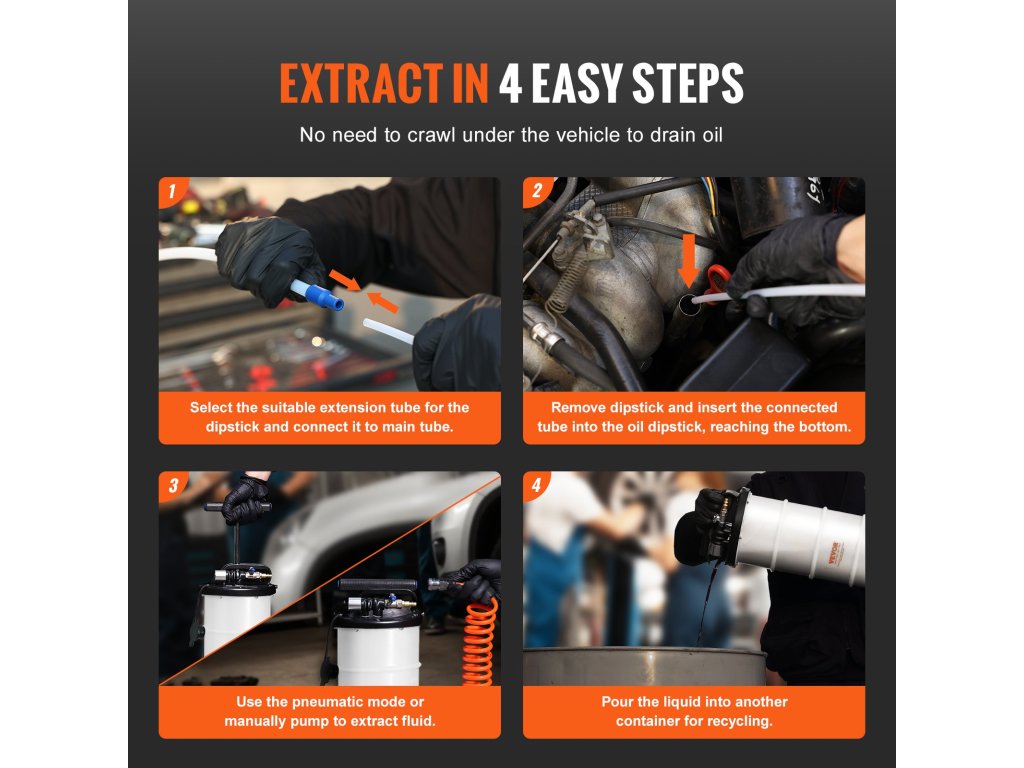 EXTRACT IN 4 EASY STEPS

No need to crawl under the vehicle to drain oil

1

Select the suitable extension tube for the dipstick and connect it to main tube.

2

Remove dipstick and insert the connected tube into the oil dipstick, reaching the bottom.

3

Use the pneumatic mode or manually pump to extract fluid.

4

VEVOR

Pour the liquid into another container for recycling.