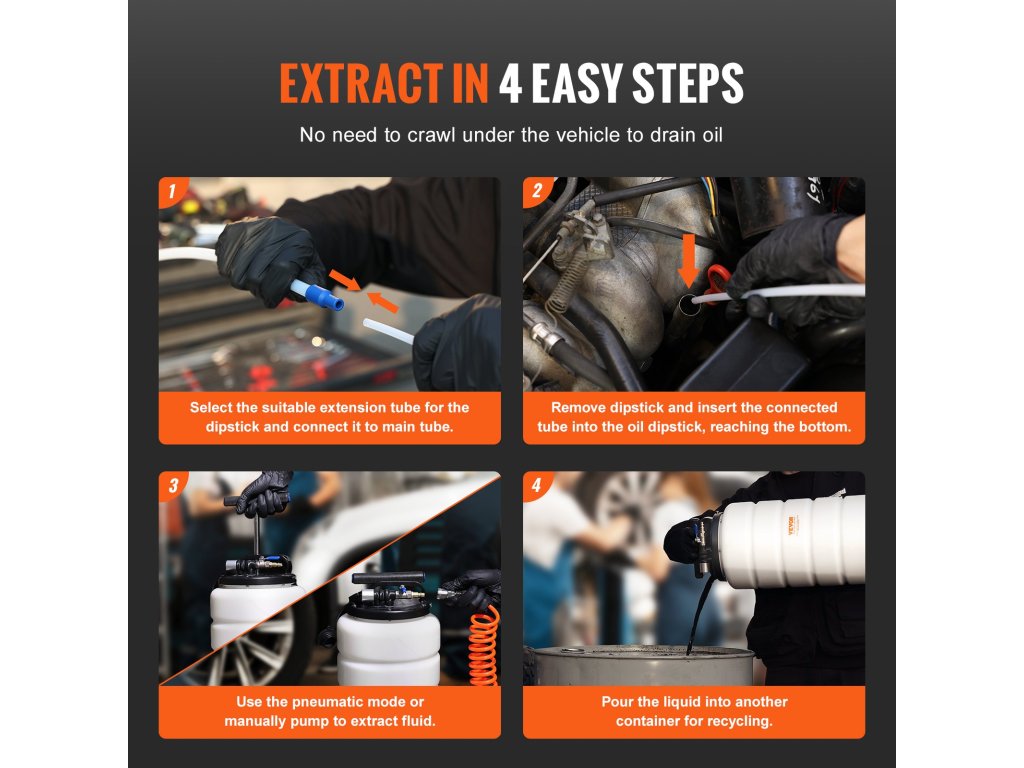 EXTRACT IN 4 EASY STEPS

No need to crawl under the vehicle to drain oil

1

Select the suitable extension tube for the dipstick and connect it to main tube.

2

Remove dipstick and insert the connected tube into the oil dipstick, reaching the bottom.

3

Use the pneumatic mode or manually pump to extract fluid.

4

VEVOR

Pour the liquid into another container for recycling.