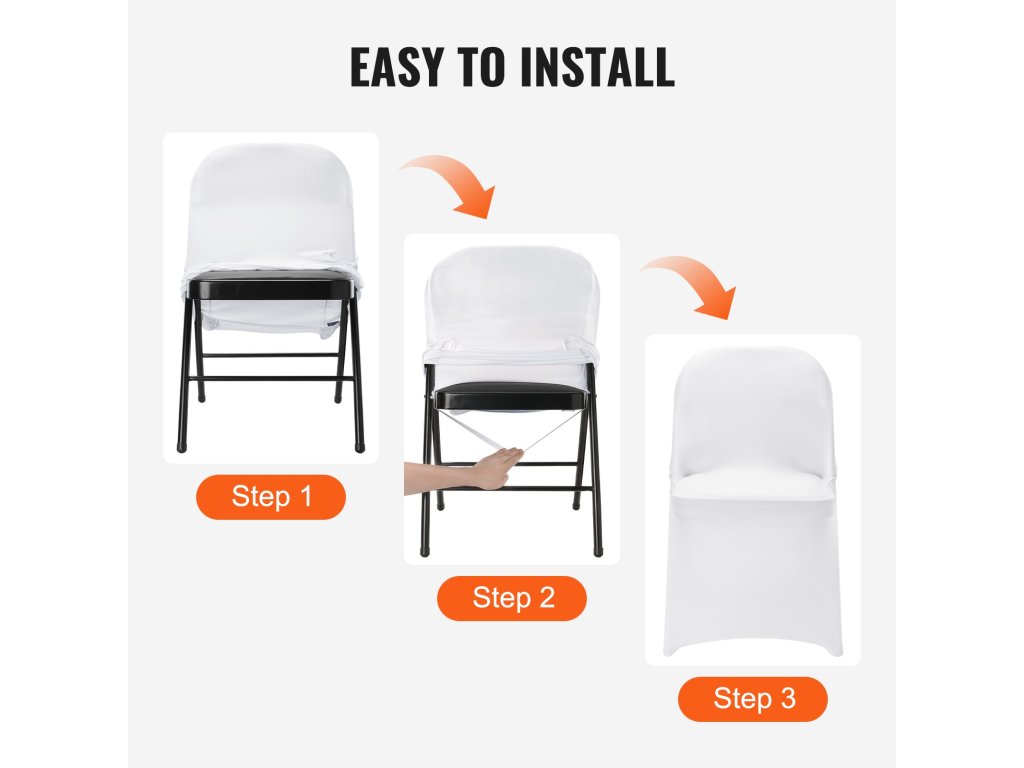 EASY TO INSTALL

Step 1

Step 2

Step 3