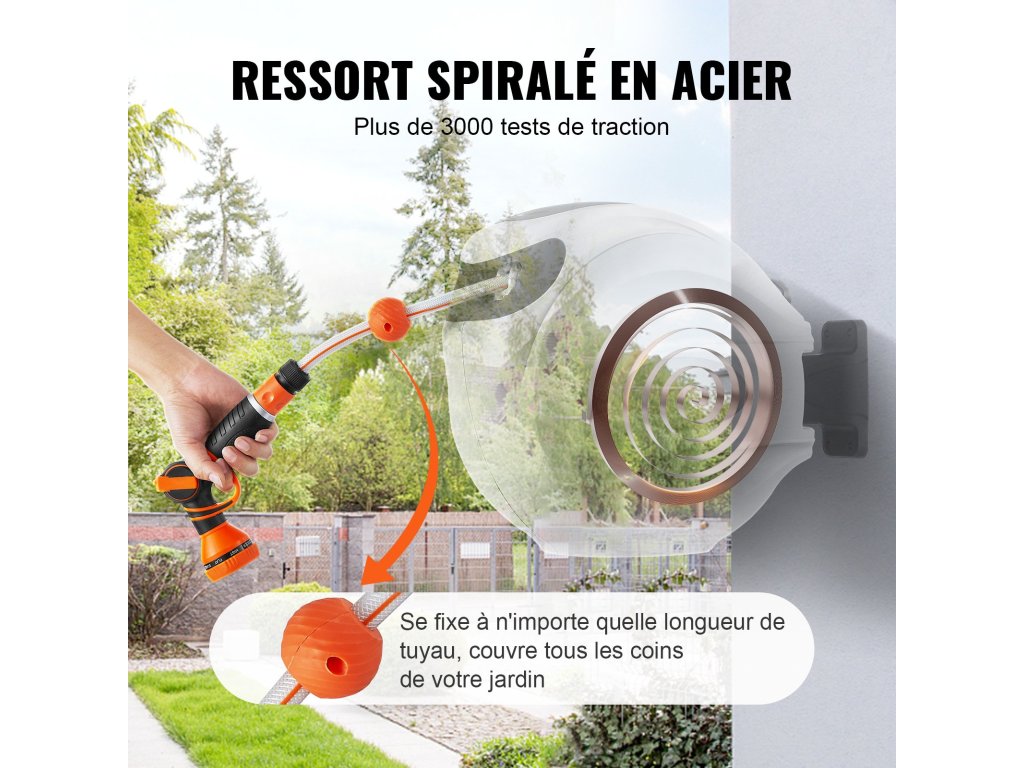 RESSORT SPIRALÉ EN ACIER
Plus de 3000 tests de traction

Se fixe à n'importe quelle longueur de tuyau, couvre tous les coins de votre jardin