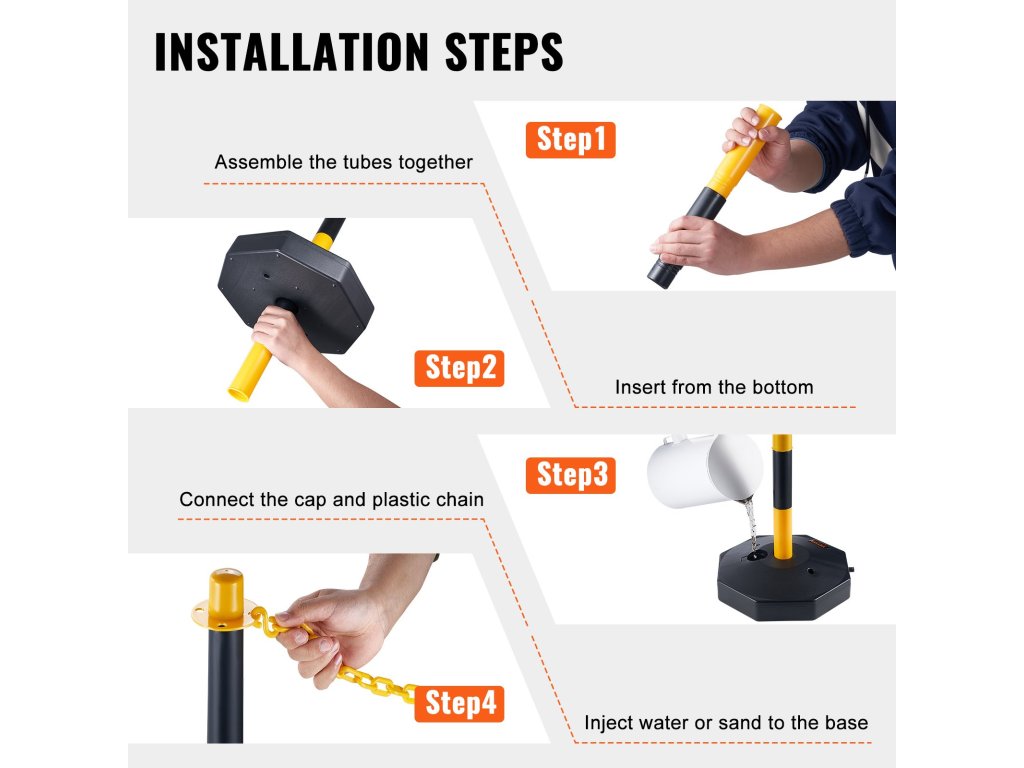 INSTALLATION STEPS

Step1

Assemble the tubes together

Step2

Insert from the bottom

Step3

Connect the cap and plastic chain

Step4

Inject water or sand to the base