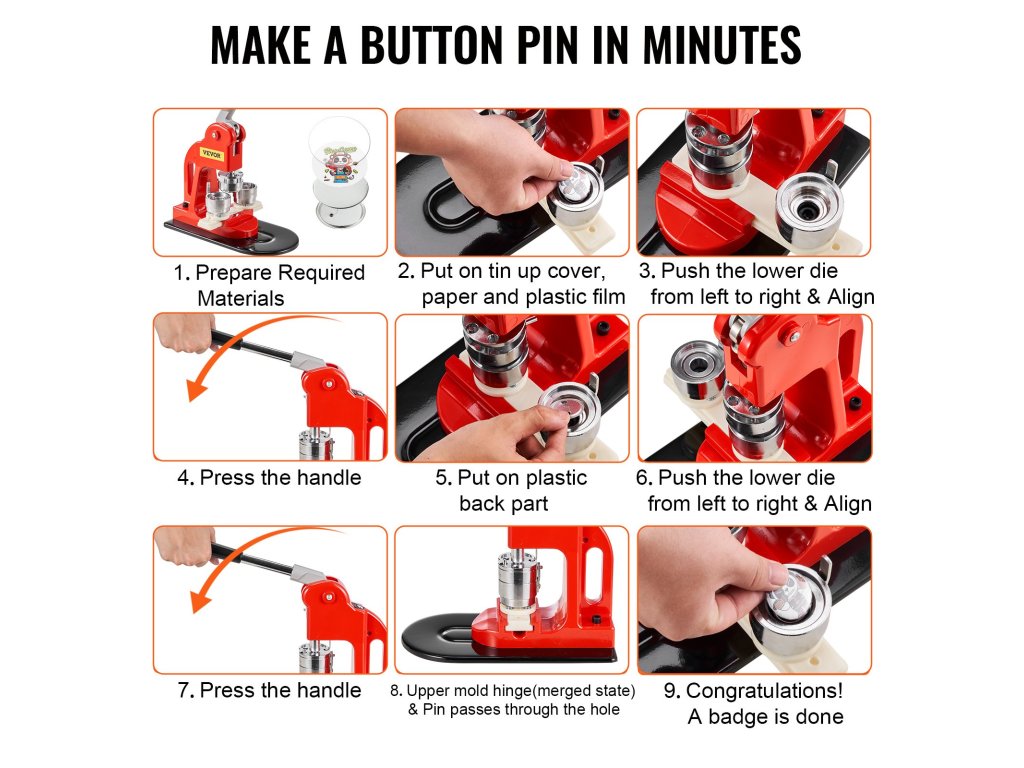 MAKE A BUTTON PIN IN MINUTES

VEVOR

1. Prepare Required Materials

2. Put on tin up cover, paper and plastic film

3. Push the lower die from left to right & Align

4. Press the handle

5. Put on plastic back part

6. Push the lower die from left to right & Align

7. Press the handle

8. Upper mold hinge(merged state) & Pin passes through the hole

9. Congratulations! A badge is done