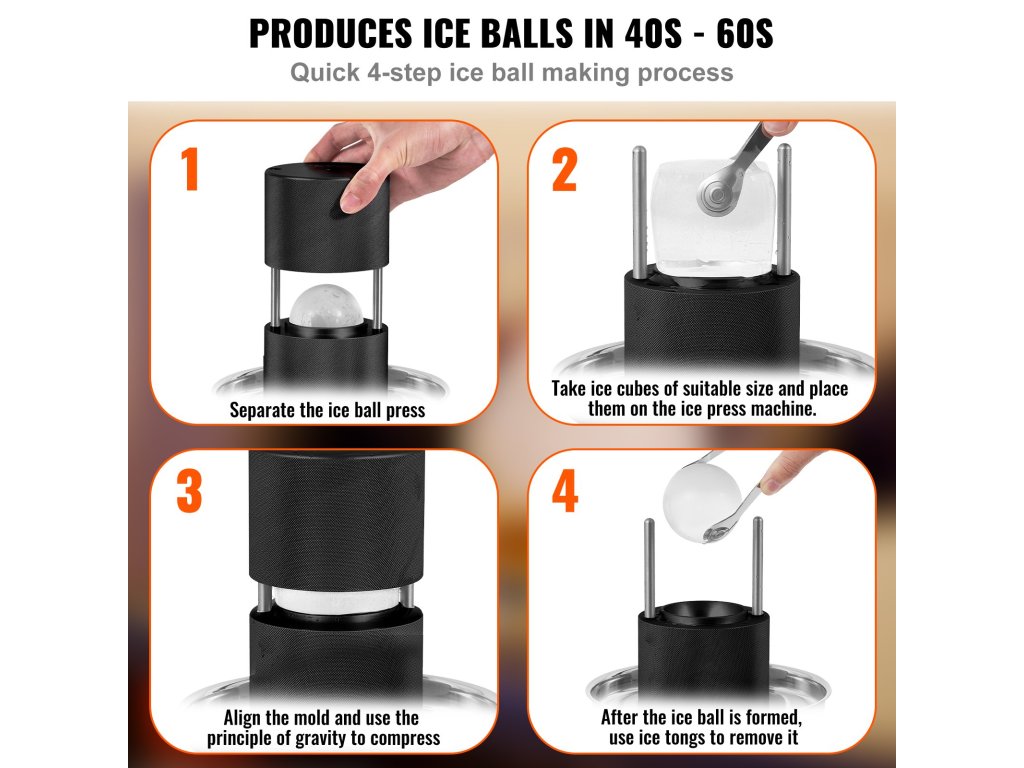 PRODUCES ICE BALLS IN 40S - 60S
Quick 4-step ice ball making process

1
Separate the ice ball press

2
Take ice cubes of suitable size and place them on the ice press machine.

3
Align the mold and use the principle of gravity to compress

4
After the ice ball is formed, use ice tongs to remove it