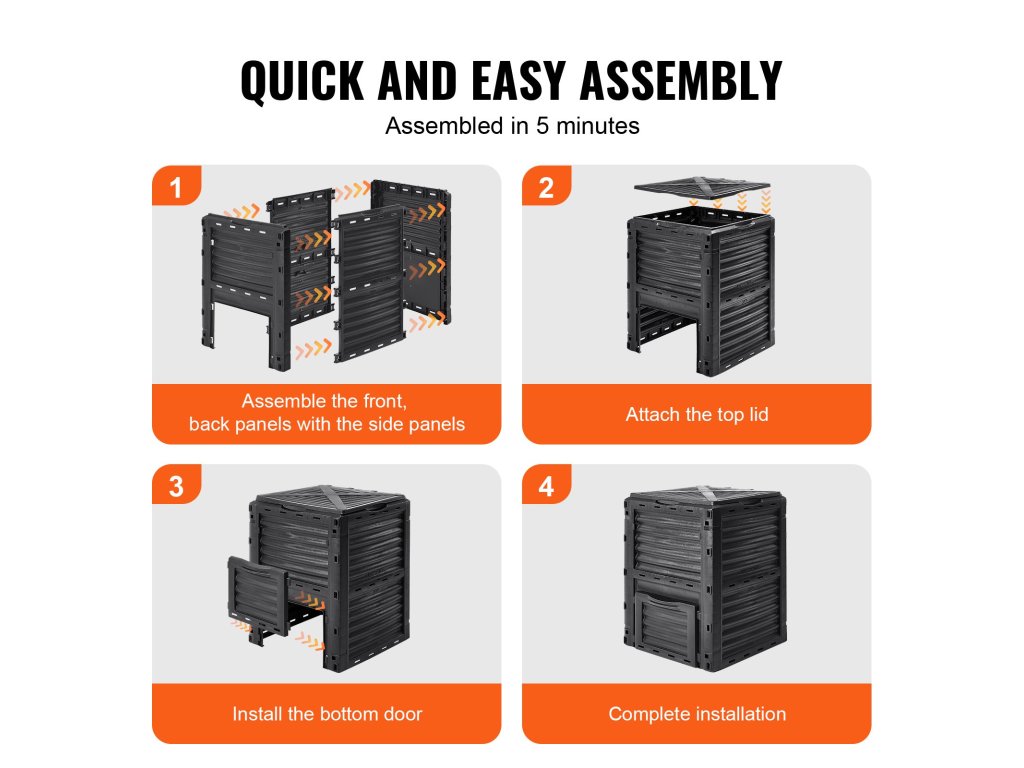 QUICK AND EASY ASSEMBLY

Assembled in 5 minutes

1

Assemble the front, back panels with the side panels

2

Attach the top lid

3

Install the bottom door

4

Complete installation