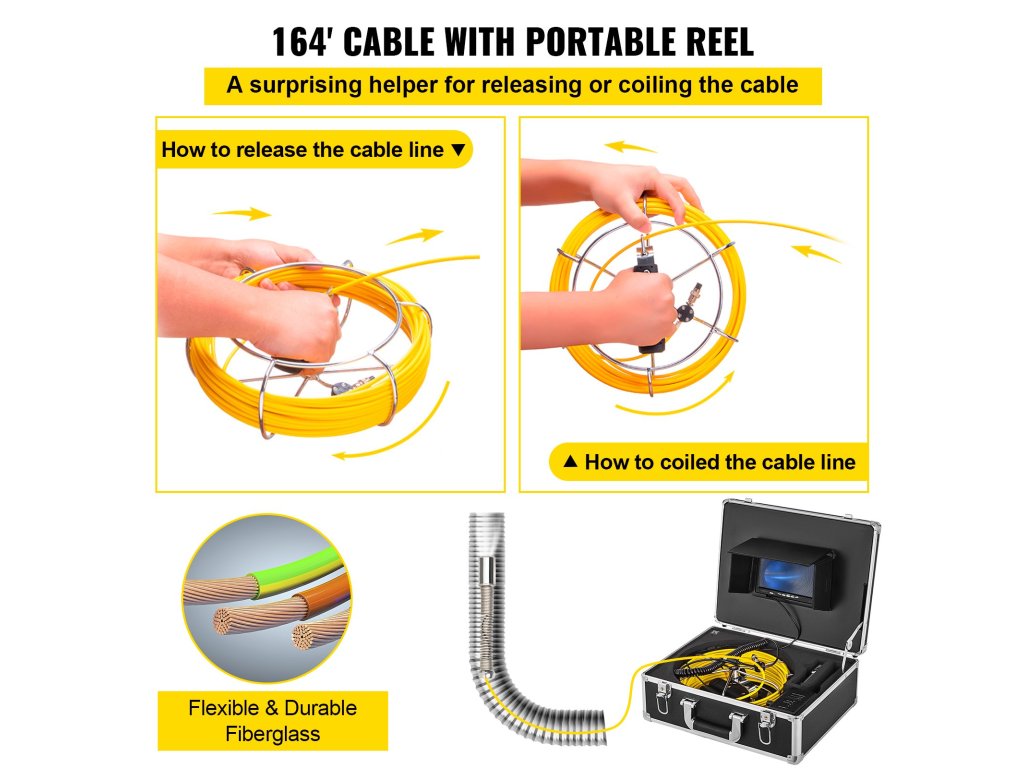 164' CABLE WITH PORTABLE REEL

A surprising helper for releasing or coiling the cable

How to release the cable line ▼

▲ How to coiled the cable line

Flexible & Durable Fiberglass