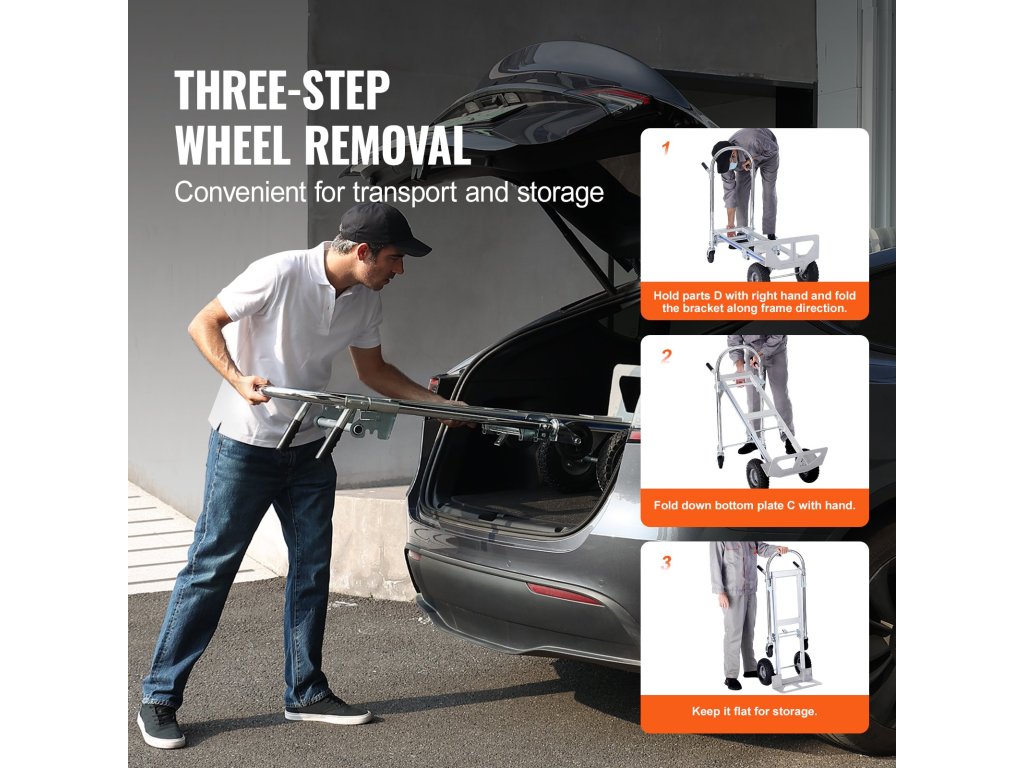 THREE-STEP WHEEL REMOVAL
Convenient for transport and storage

1
Hold parts D with right hand and fold the bracket along frame direction.

2
Fold down bottom plate C with hand.

3
Keep it flat for storage.