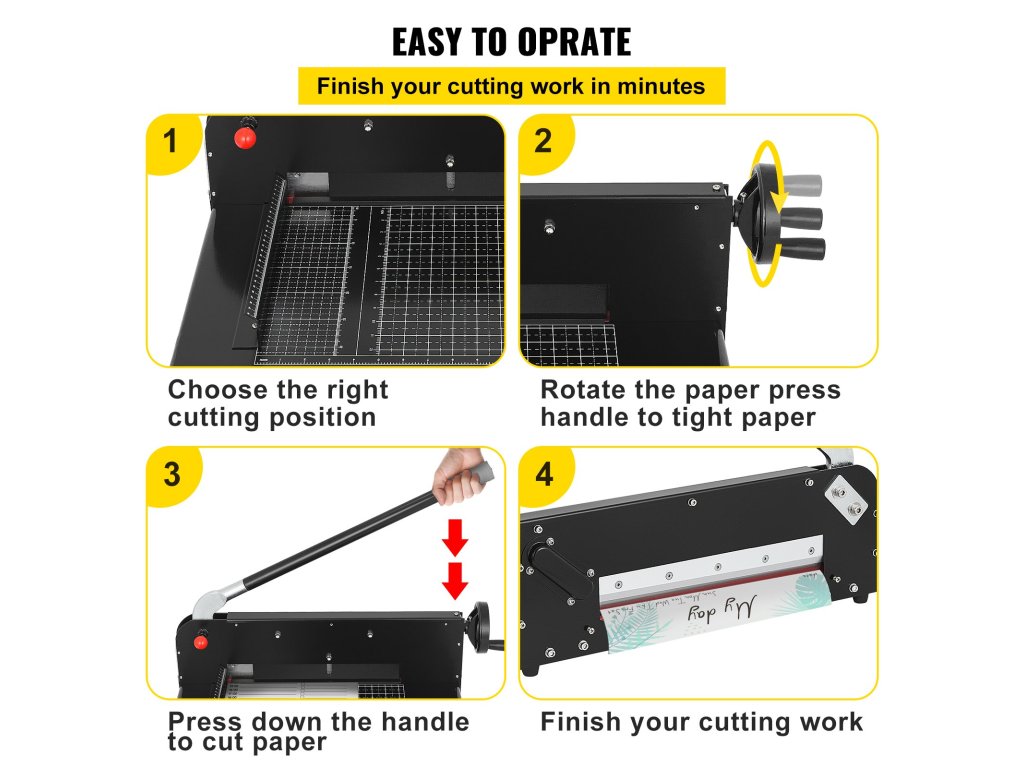 EASY TO OPRATE

Finish your cutting work in minutes

1

Choose the right cutting position

2

Rotate the paper press handle to tight paper

3

Press down the handle to cut paper

4

My day

Finish your cutting work