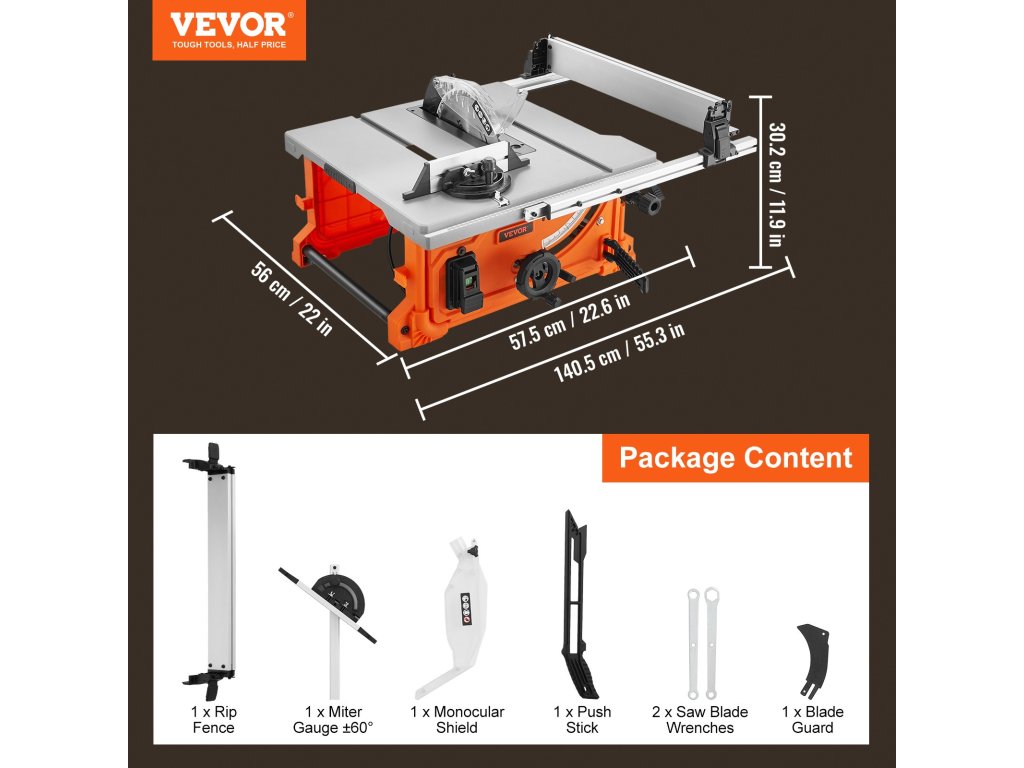 VEVOR®
TOUGH TOOLS, HALF PRICE

VEVOR

30.2 cm / 11.9 in

56 cm / 22 in

57.5 cm / 22.6 in

140.5 cm / 55.3 in

Package Content

1 x Rip Fence

1 x Miter Gauge ±60°

1 x Monocular Shield

1 x Push Stick

2 x Saw Blade Wrenches

1 x Blade Guard