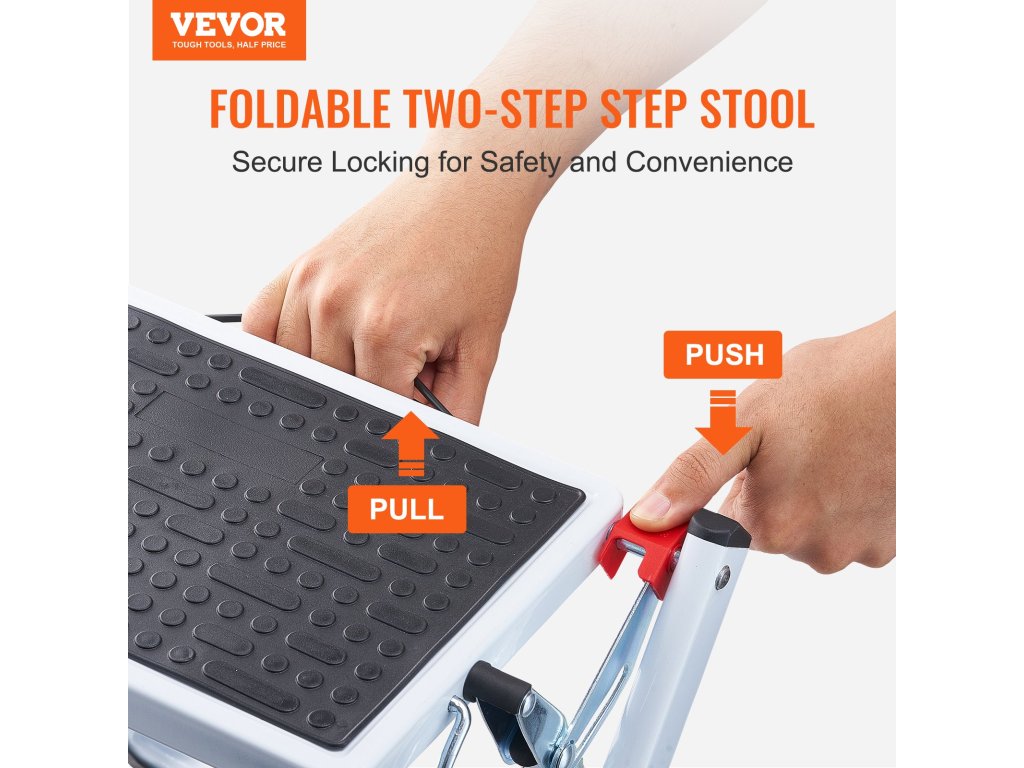 VEVOR
TOUGH TOOLS, HALF PRICE

FOLDABLE TWO-STEP STEP STOOL

Secure Locking for Safety and Convenience

PUSH

PULL