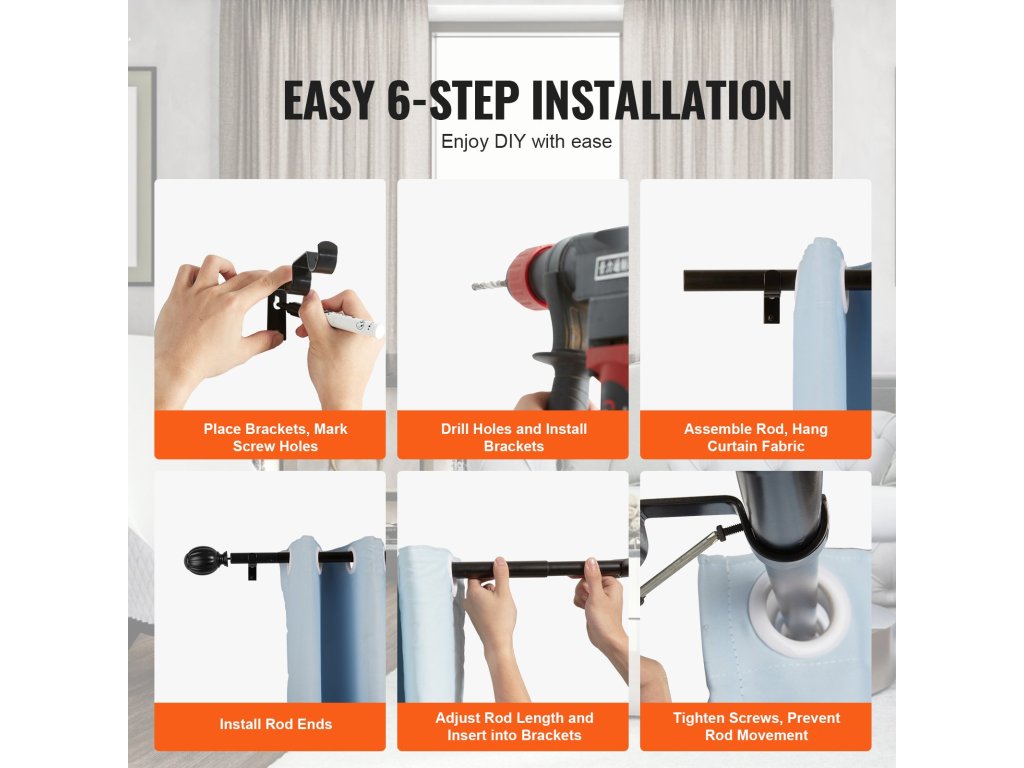 EASY 6-STEP INSTALLATION

Enjoy DIY with ease

Place Brackets, Mark Screw Holes

Drill Holes and Install Brackets

Assemble Rod, Hang Curtain Fabric

Install Rod Ends

Adjust Rod Length and Insert into Brackets

Tighten Screws, Prevent Rod Movement