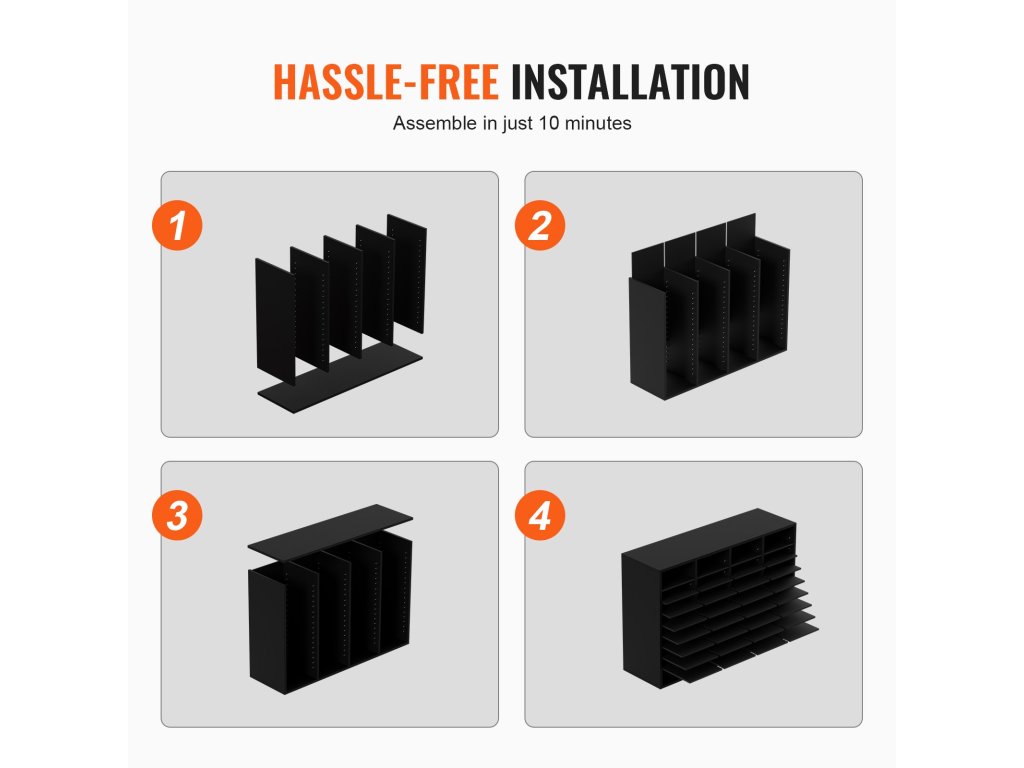 HASSLE-FREE INSTALLATION

Assemble in just 10 minutes

1

2

3

4