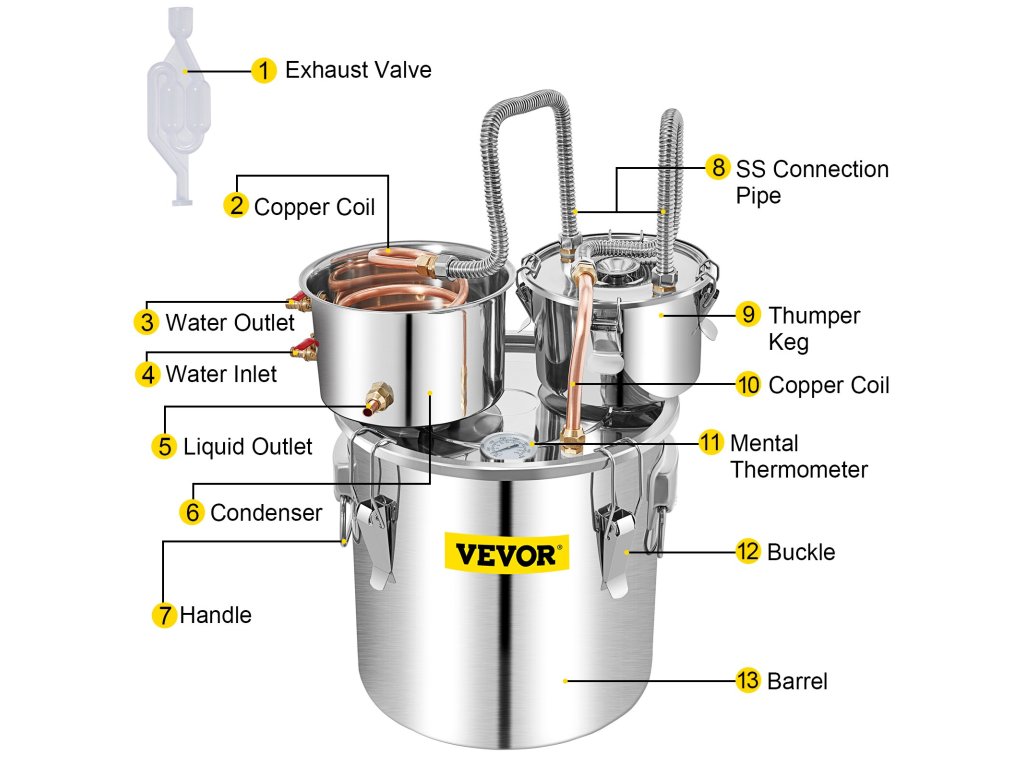 1 Exhaust Valve

2 Copper Coil

3 Water Outlet

4 Water Inlet

5 Liquid Outlet

6 Condenser

7 Handle

8 SS Connection Pipe

9 Thumper Keg

10 Copper Coil

11 Mental Thermometer

12 Buckle

13 Barrel

VEVOR®