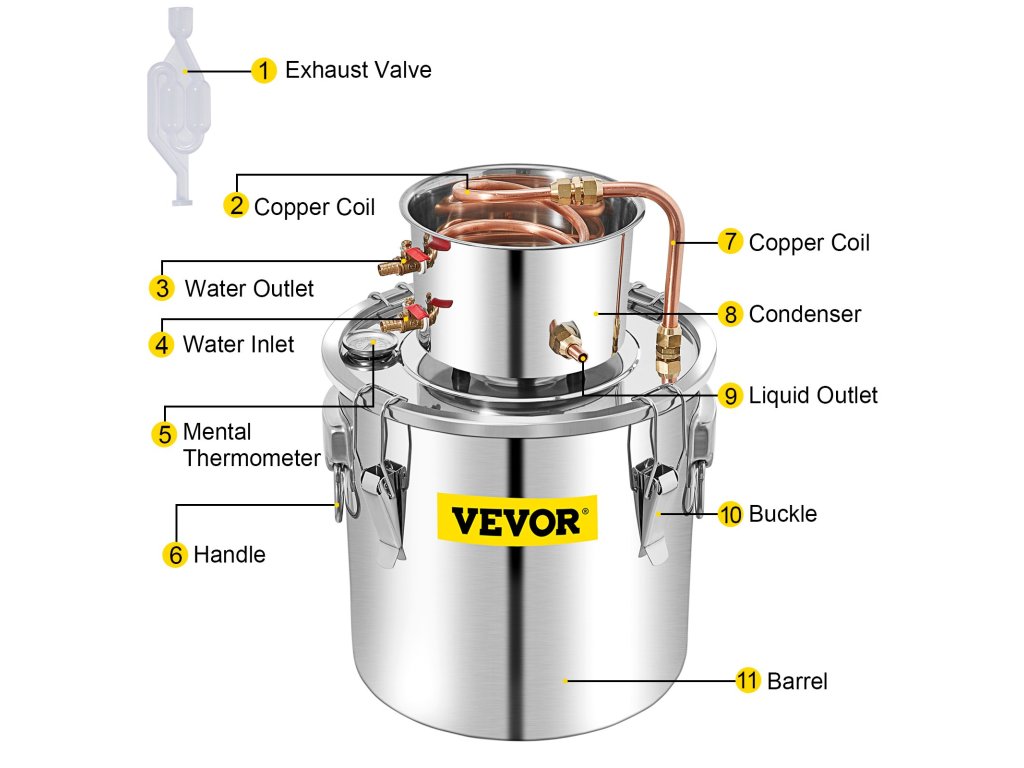 1 Exhaust Valve

2 Copper Coil

3 Water Outlet

4 Water Inlet

5 Mental Thermometer

6 Handle

7 Copper Coil

8 Condenser

9 Liquid Outlet

10 Buckle

11 Barrel

VEVOR®